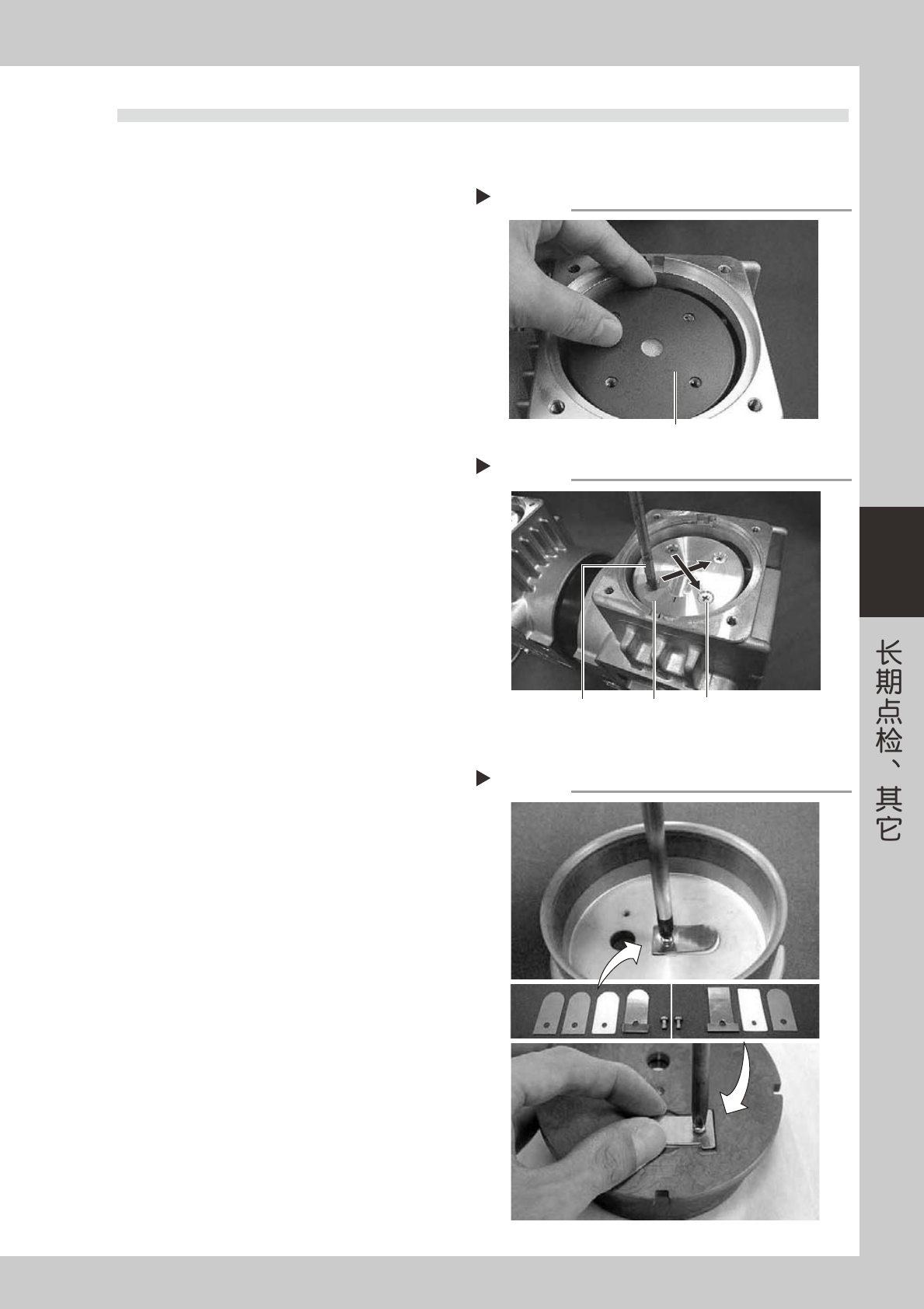 长期点检、其它