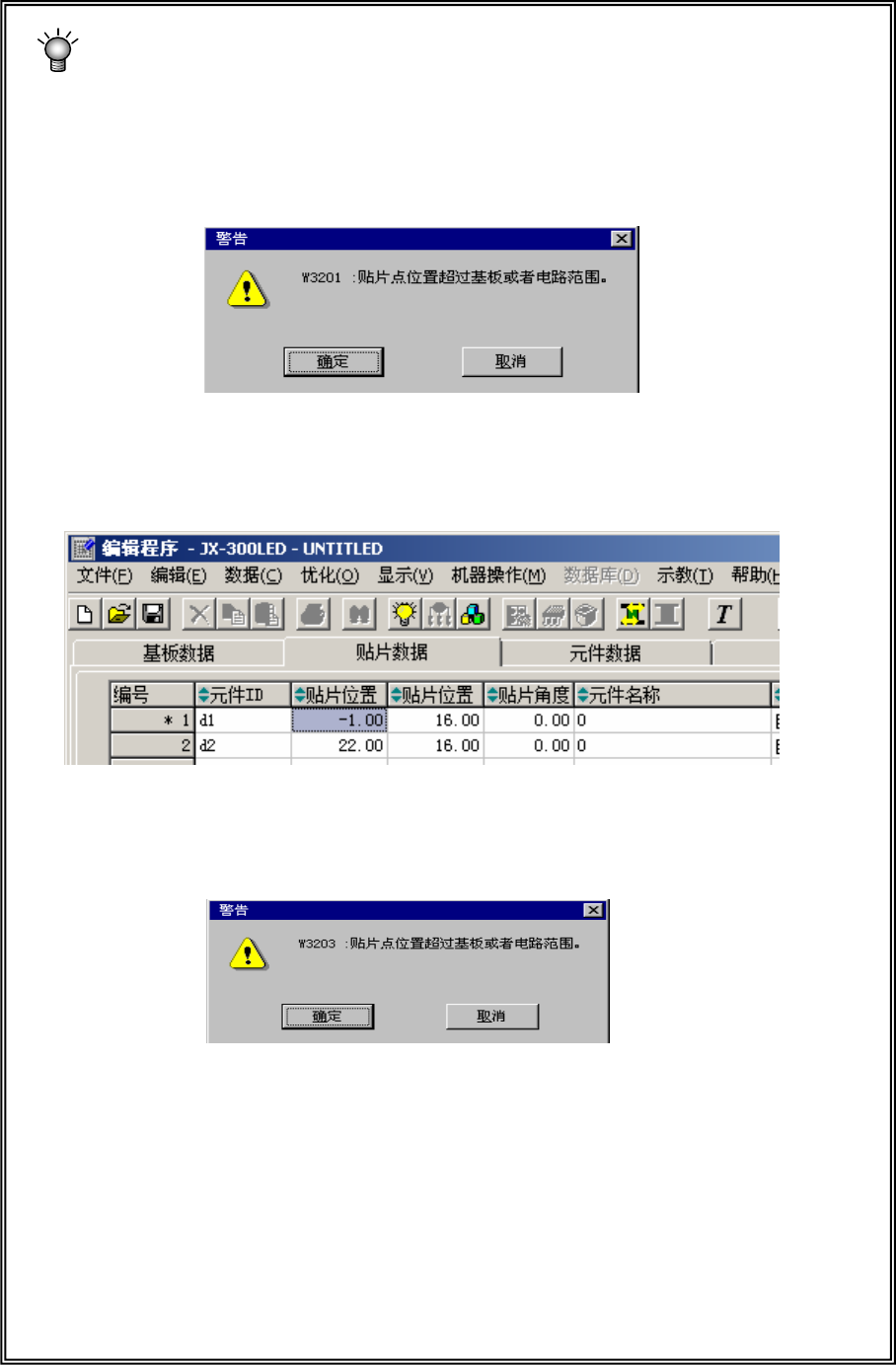 警告

W3201 :贴片点位置超过基板或者电路范围。

确定 取消

编辑程序 - JX-300LED - UNTITLED

文件(F) 编辑(E) 数据(C) 优化(O) 显示(V) 机器操作(M) 数据库(D) 示教(T) 帮助(H

T

基板数据 贴片数据 元件数据

| 编号 | 元件ID | 贴片位置 | 贴片位置 | 贴片角度 | 元件名称 |
|---|---|---|---|---|---|
| * 1 | d1 | -1.00 | 16.00 | 0.00 | 0 |
| 2 | d2 | 22.00 | 16.00 | 0.00 | 0 |

警告

W3203 :贴片点位置超过基板或者电路范围。

确定 取消