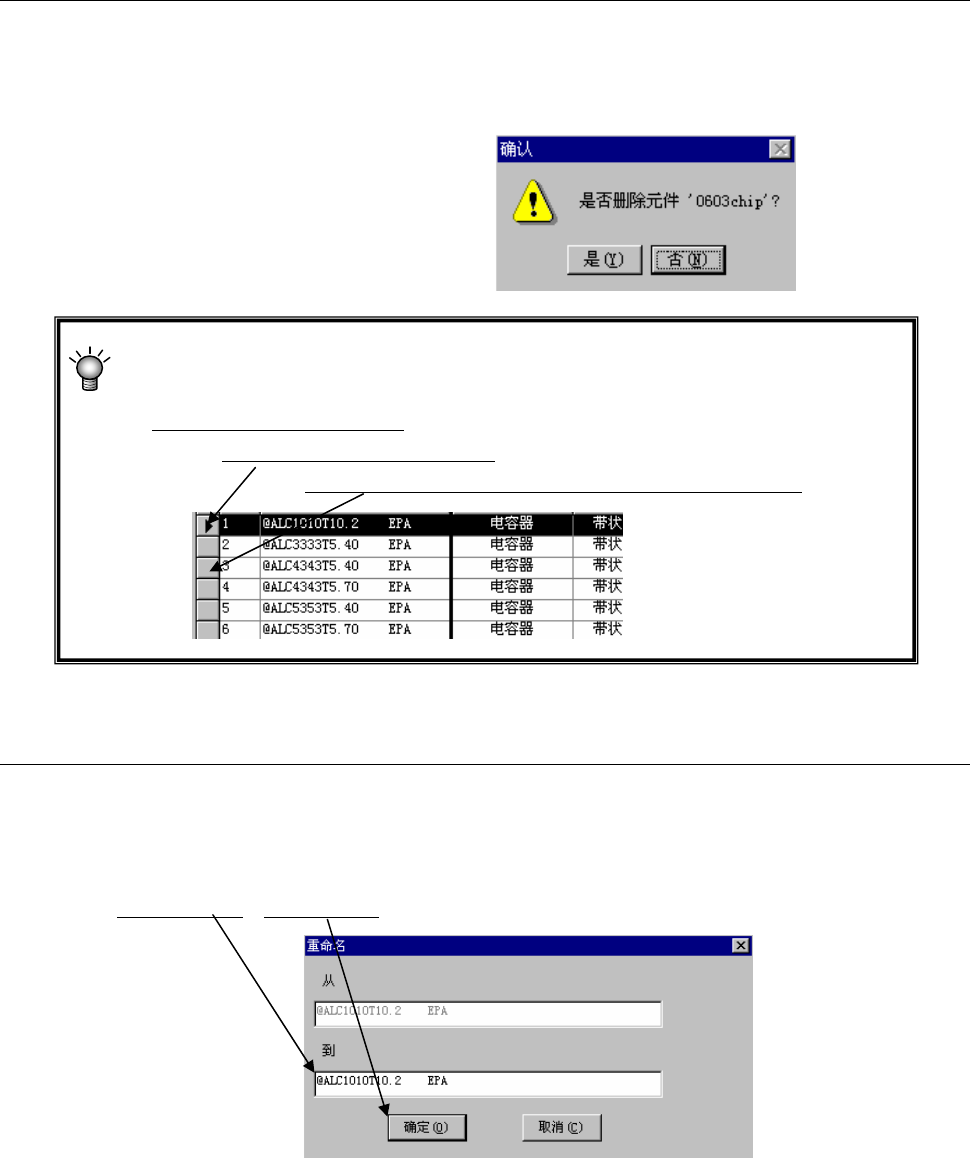 确认

是否删除元件 '0603chip'?

是(Y) 否(N)

| | | | | |
|---|---|---|---|---|
| 1 | @ALC1010T10.2 | EPA | 电容器 | 带状 |
| 2 | @ALC3333T5.40 | EPA | 电容器 | 带状 |
| 3 | @ALC4343T5.40 | EPA | 电容器 | 带状 |
| 4 | @ALC4343T5.70 | EPA | 电容器 | 带状 |
| 5 | @ALC5353T5.40 | EPA | 电容器 | 带状 |
| 6 | @ALC5353T5.70 | EPA | 电容器 | 带状 |

重命名

从

@ALC1010T10.2 EPA

到

@ALC1010T10.2 EPA

确定(O) 取消(C)