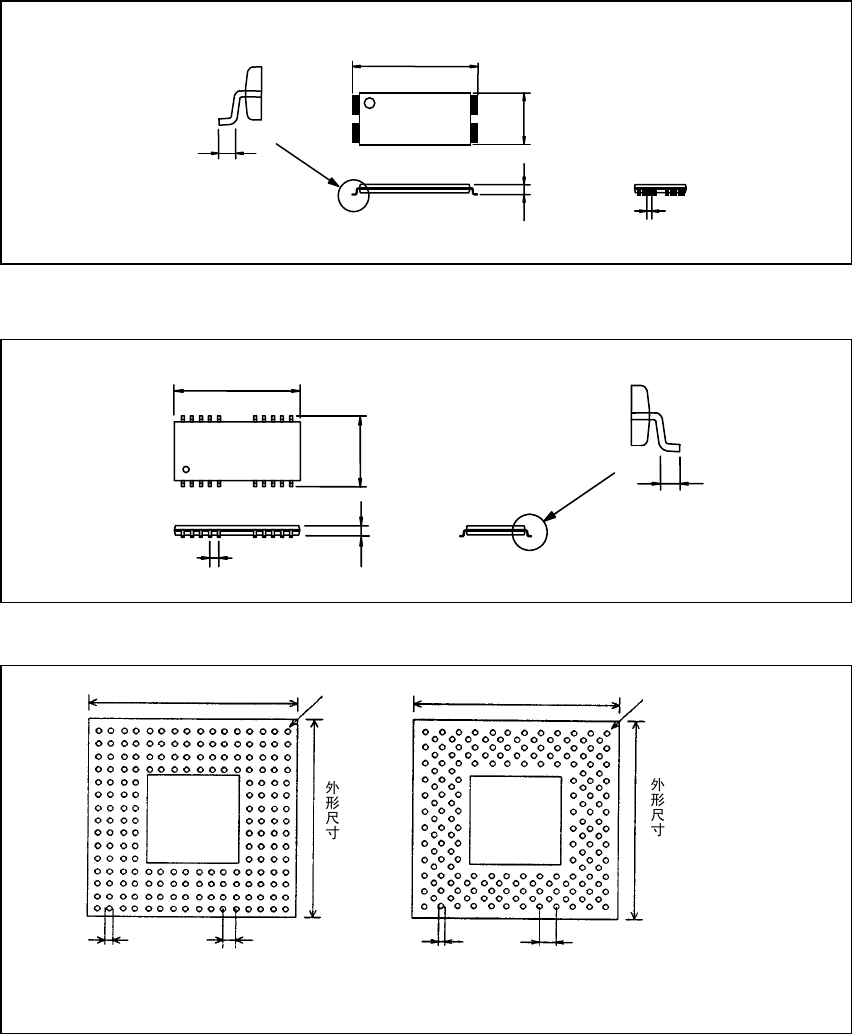 外形尺寸

外形尺寸