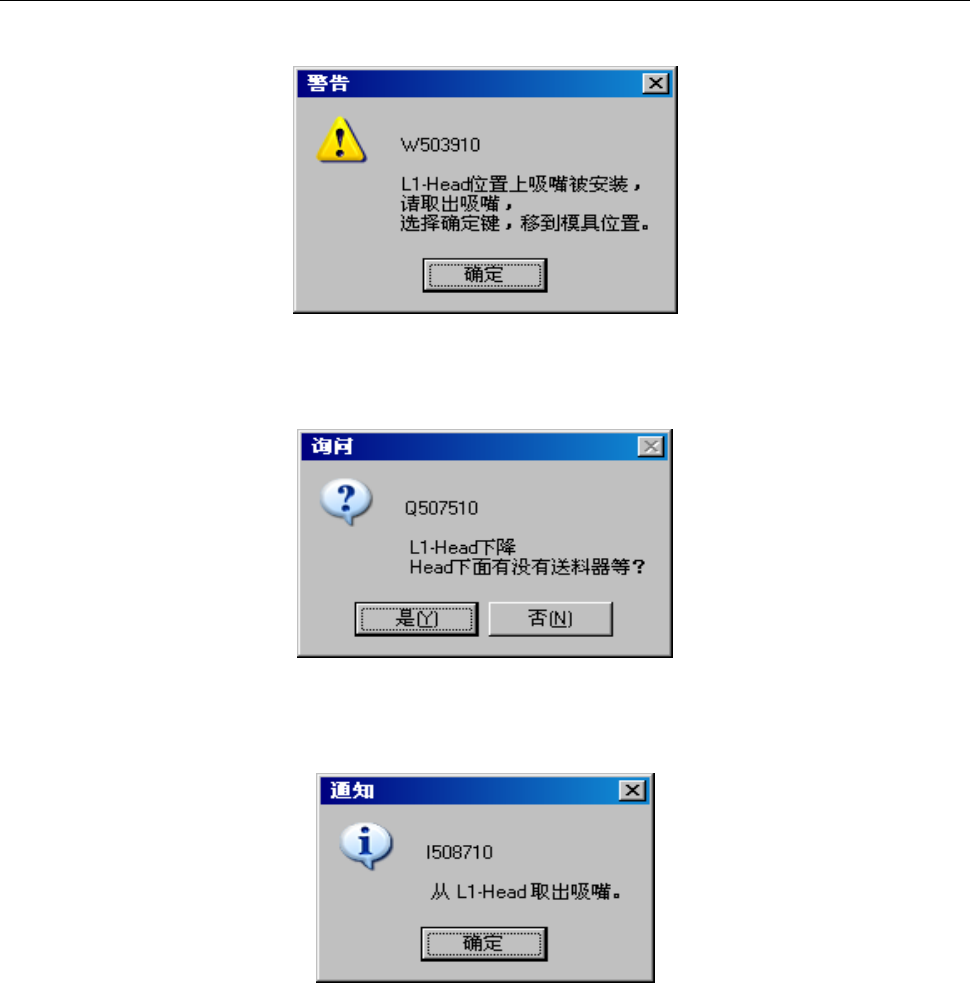 警告

W503910

L1-Head位置上吸嘴被安装，
请取出吸嘴，
选择确定键，移到模具位置。

确定

询问

Q507510

L1-Head下降
Head下面有没有送料器等?

是(Y)

否(N)

通知

I508710

从 L1-Head 取出吸嘴。

确定