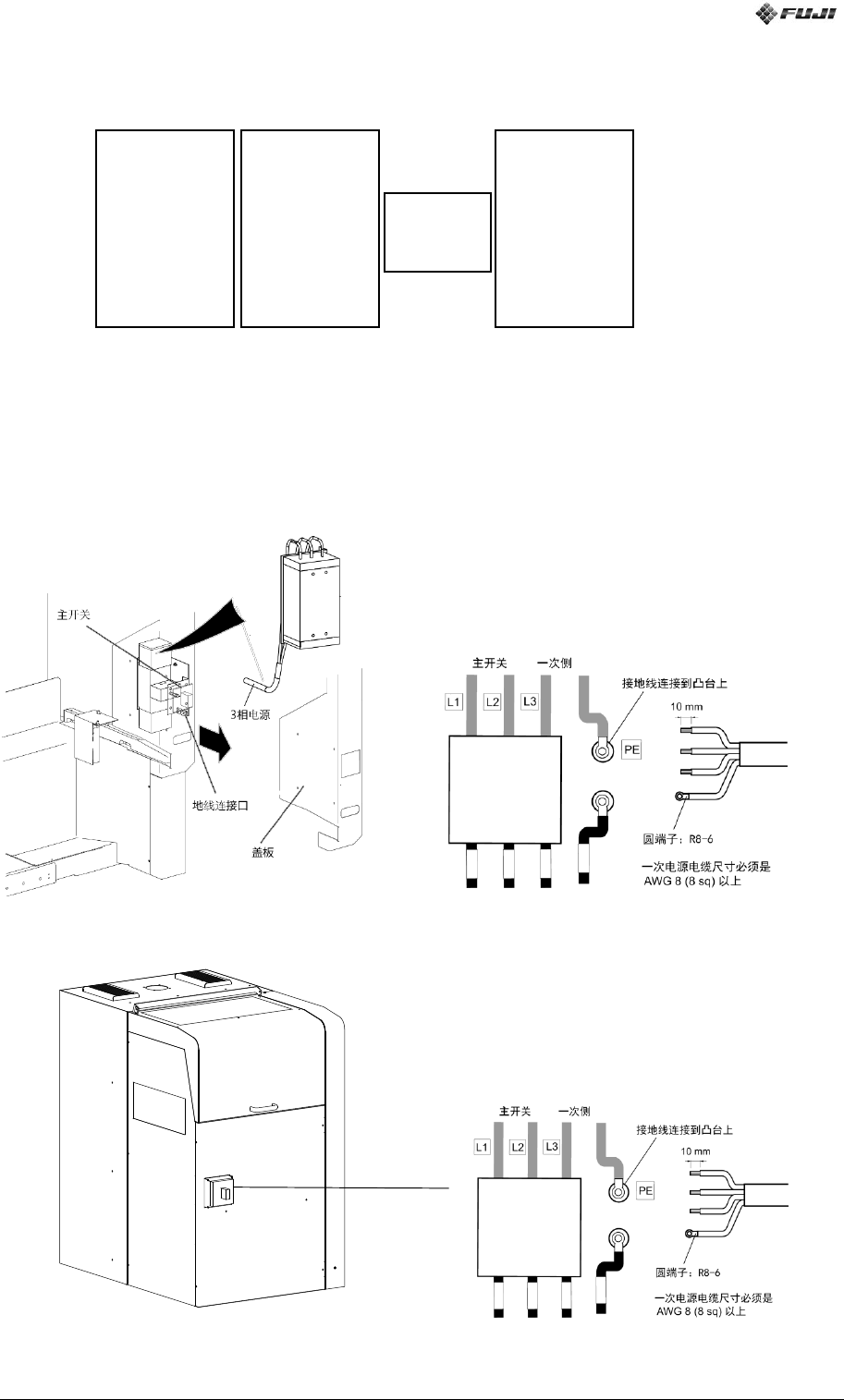 FUJI

主开关

3相电源

地线连接口

盖板

主开关 一次侧

L1 L2 L3

接地线连接到凸台上

PE

10 mm

圆端子：R8-6

一次电源电缆尺寸必须是 AWG 8 (8 sq) 以上

主开关 一次侧

L1 L2 L3

接地线连接到凸台上

PE

10 mm

圆端子：R8-6

一次电源电缆尺寸必须是 AWG 8 (8 sq) 以上