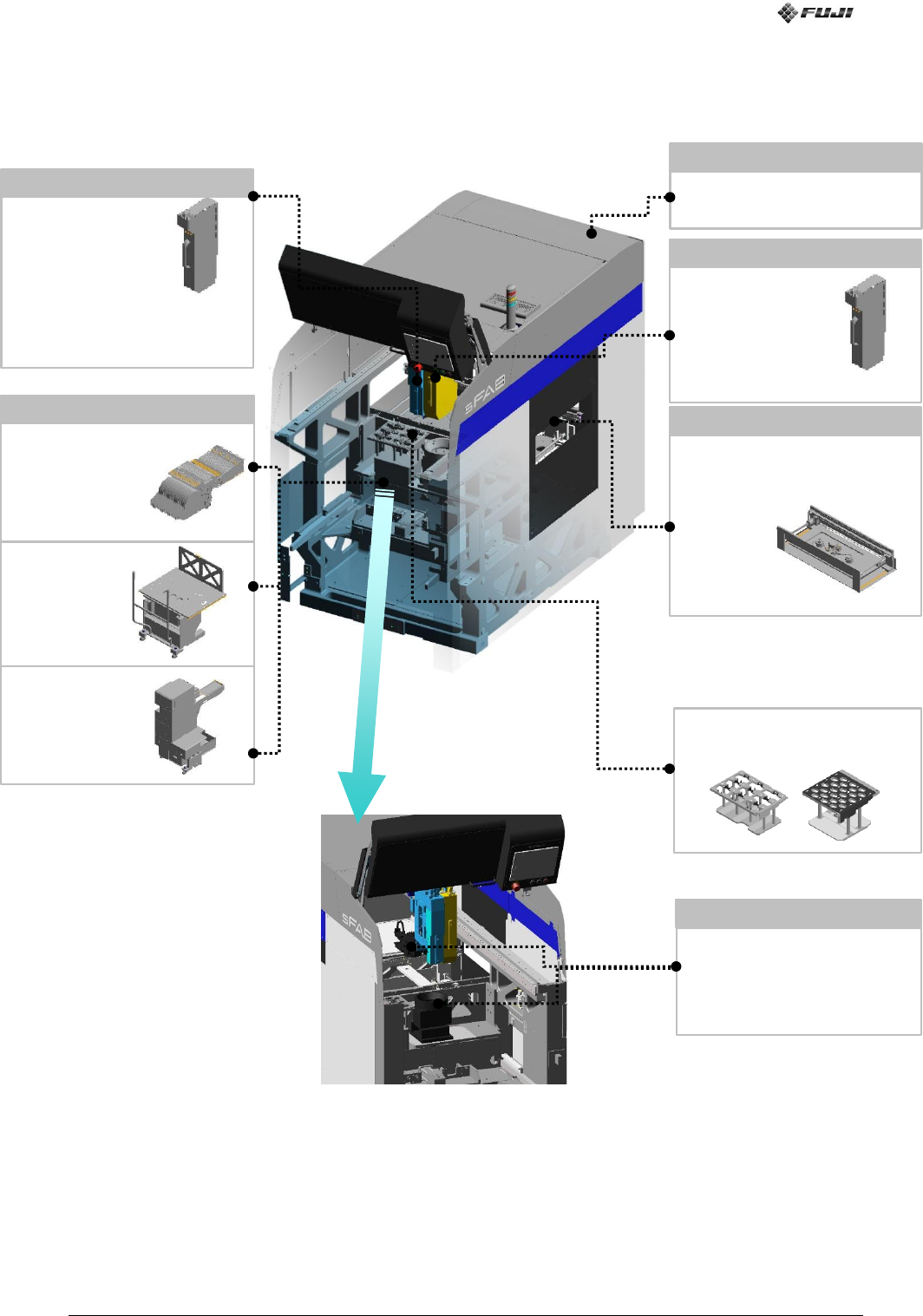 FUJI

sFAB

sFAB