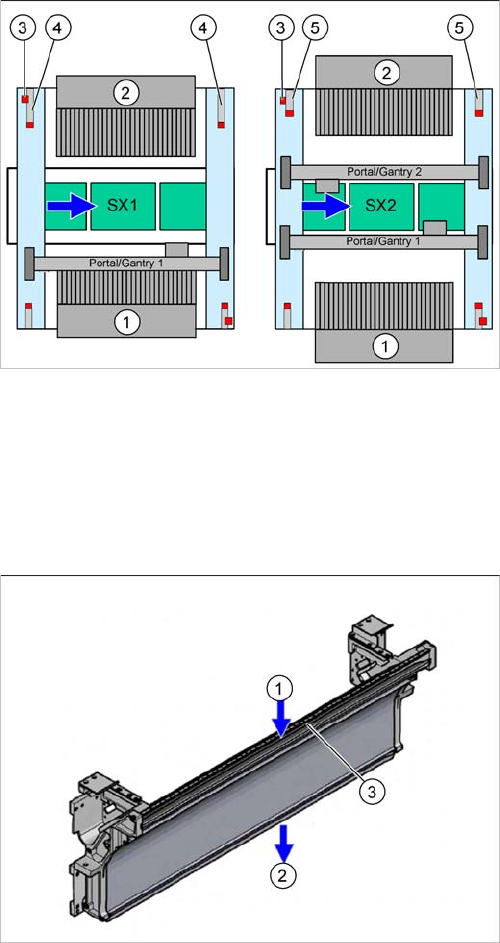 3 4 4
2
SX1
Portal/Gantry 1
1

3 5 5
2
Portal/Gantry 2
SX2
Portal/Gantry 1
1

1
3
2