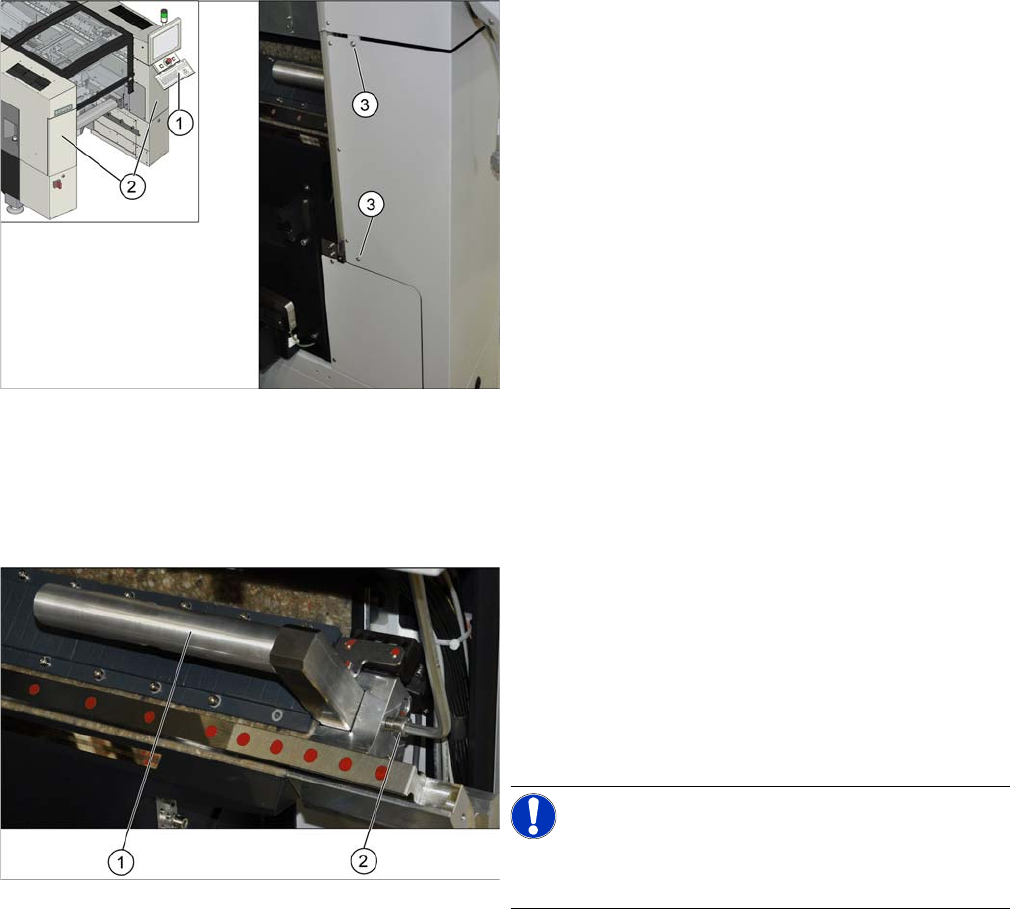 1
2
3
3
1
2