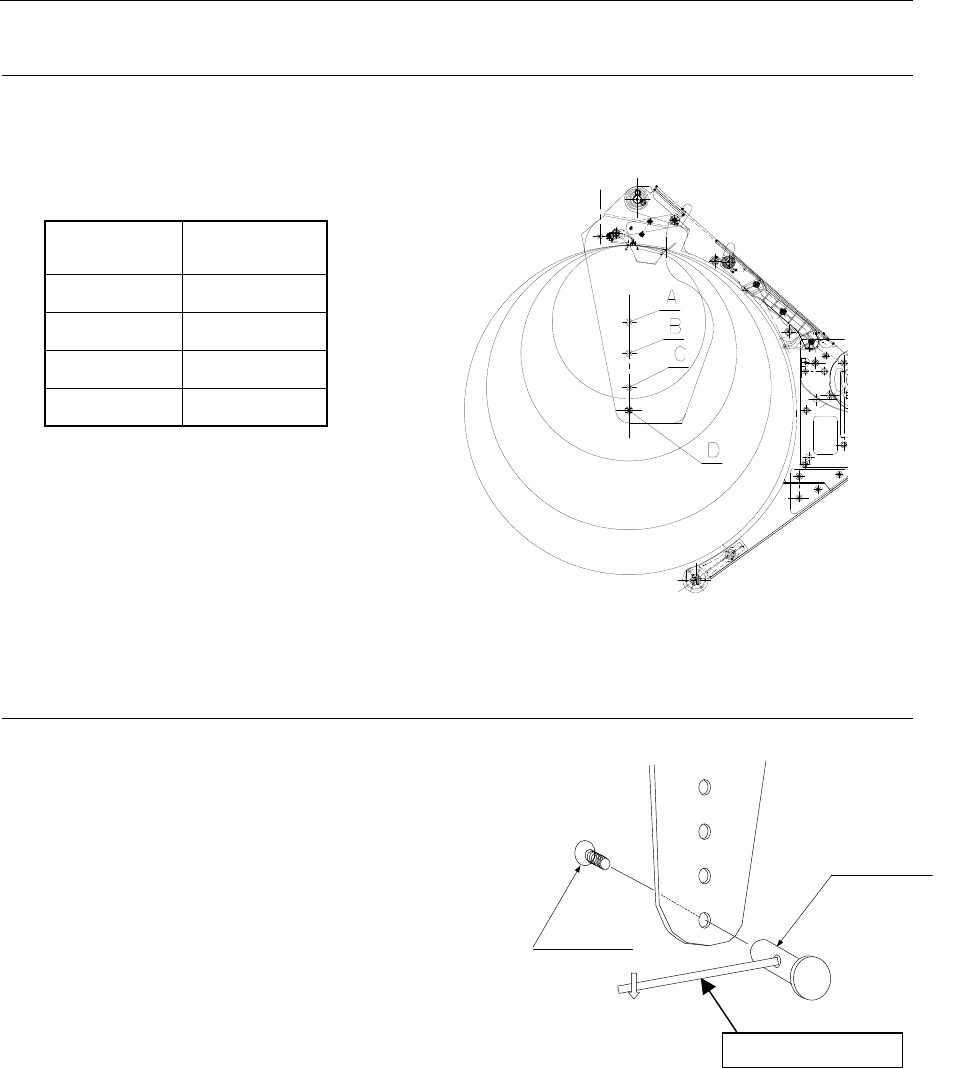 A
B
C
D