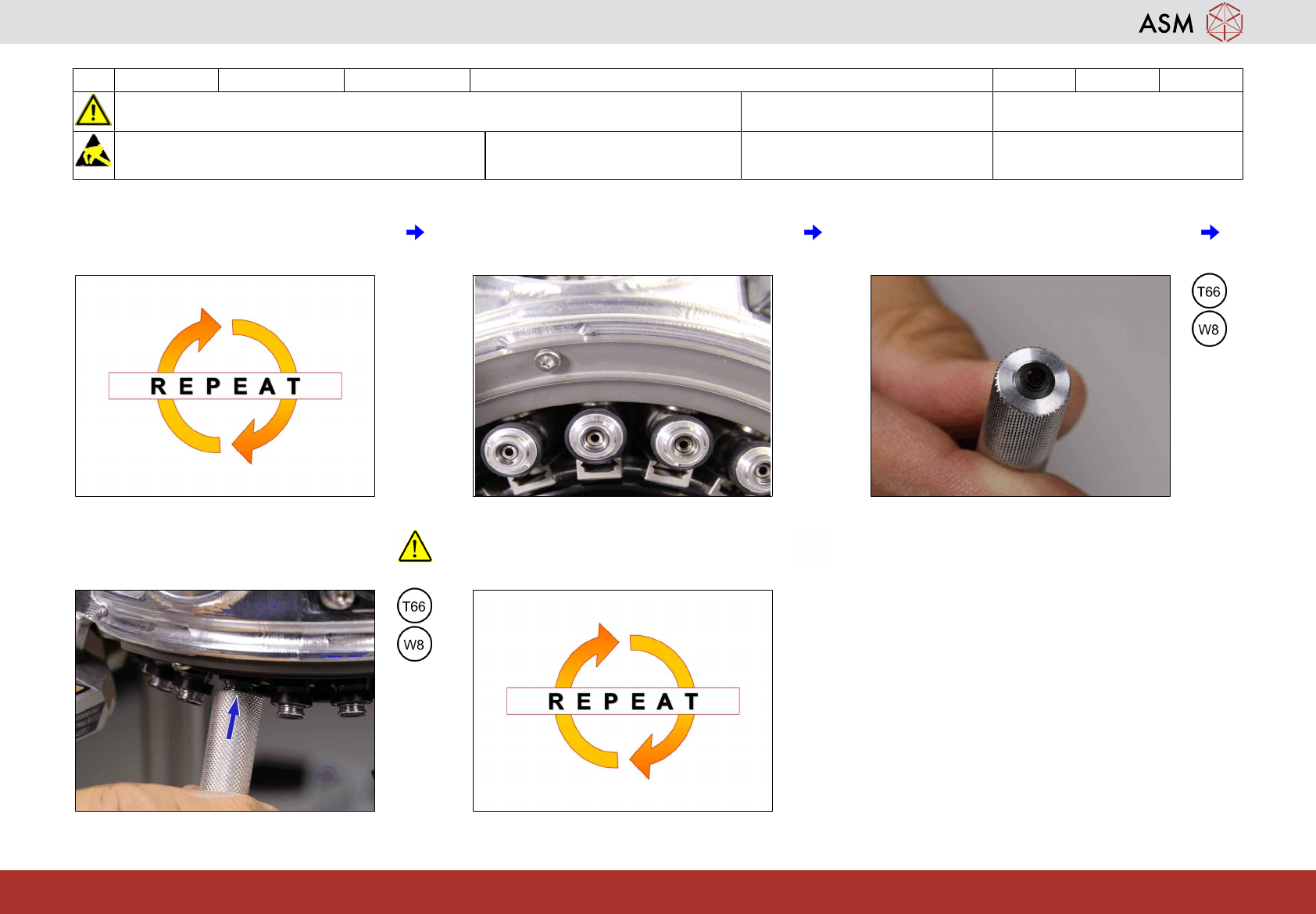 ASM

REPEAT

T66
W8

T66
W8

REPEAT