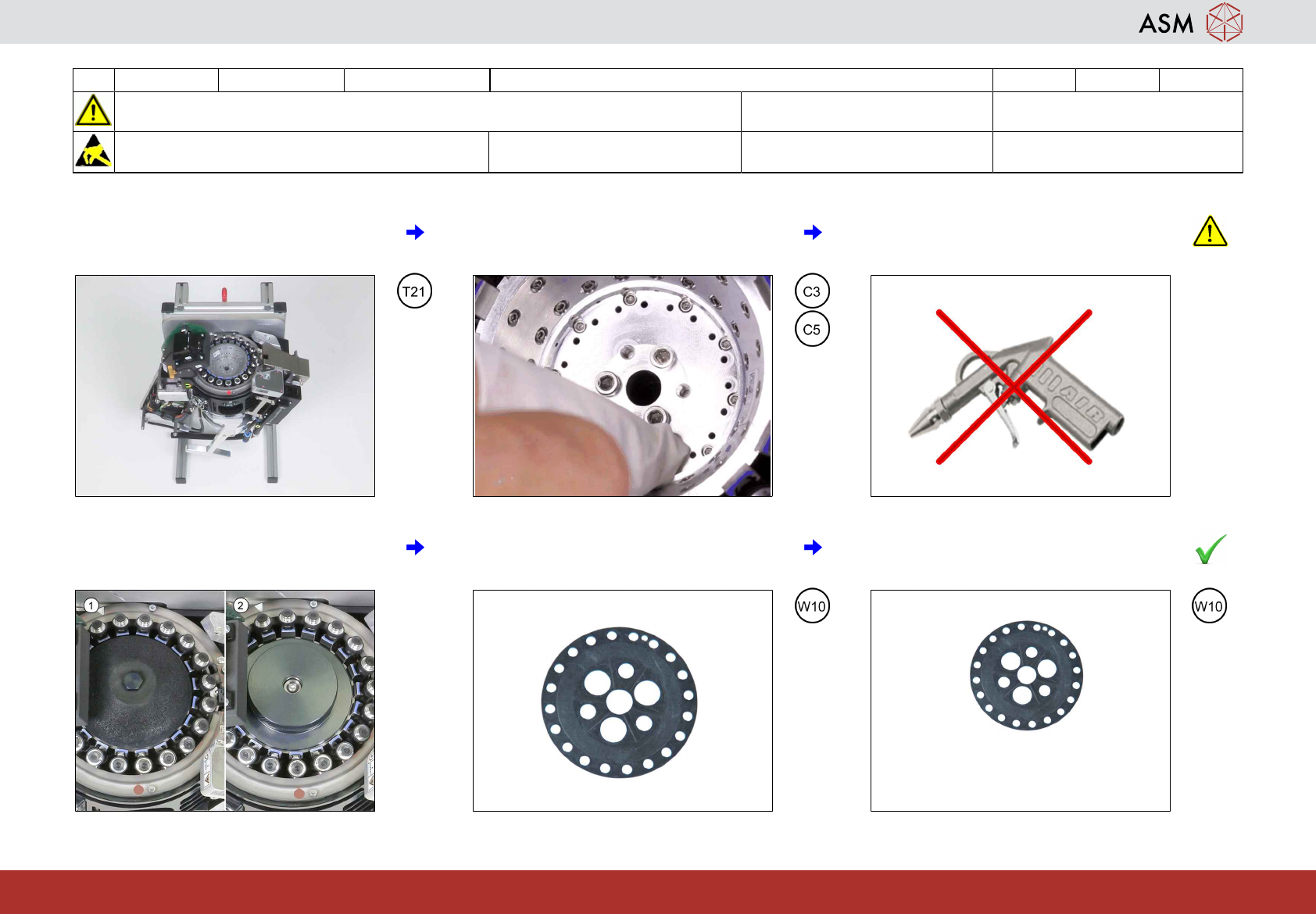 ASM

T21

C3

C5

1

2

W10

W10