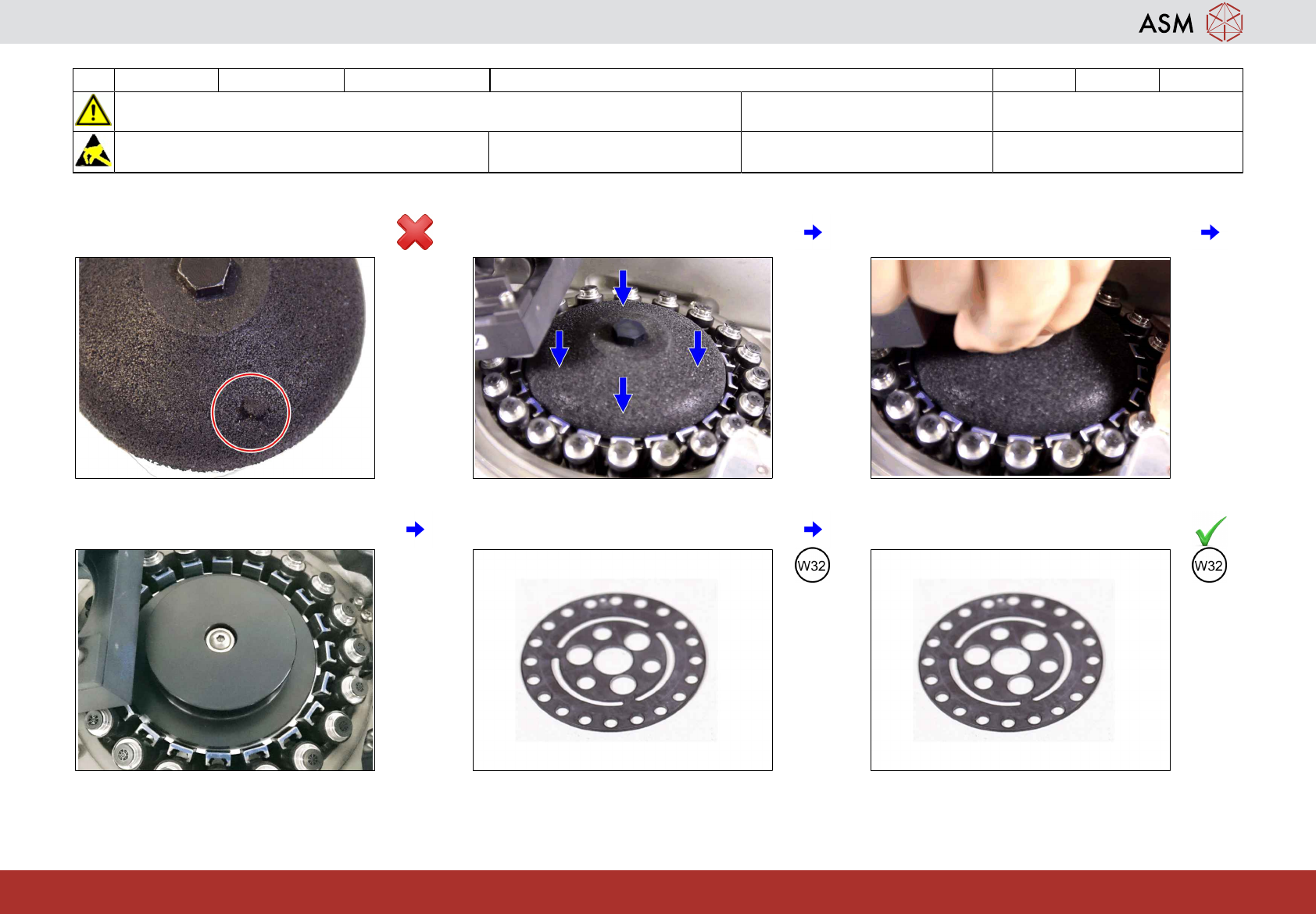 ASM

W32

W32