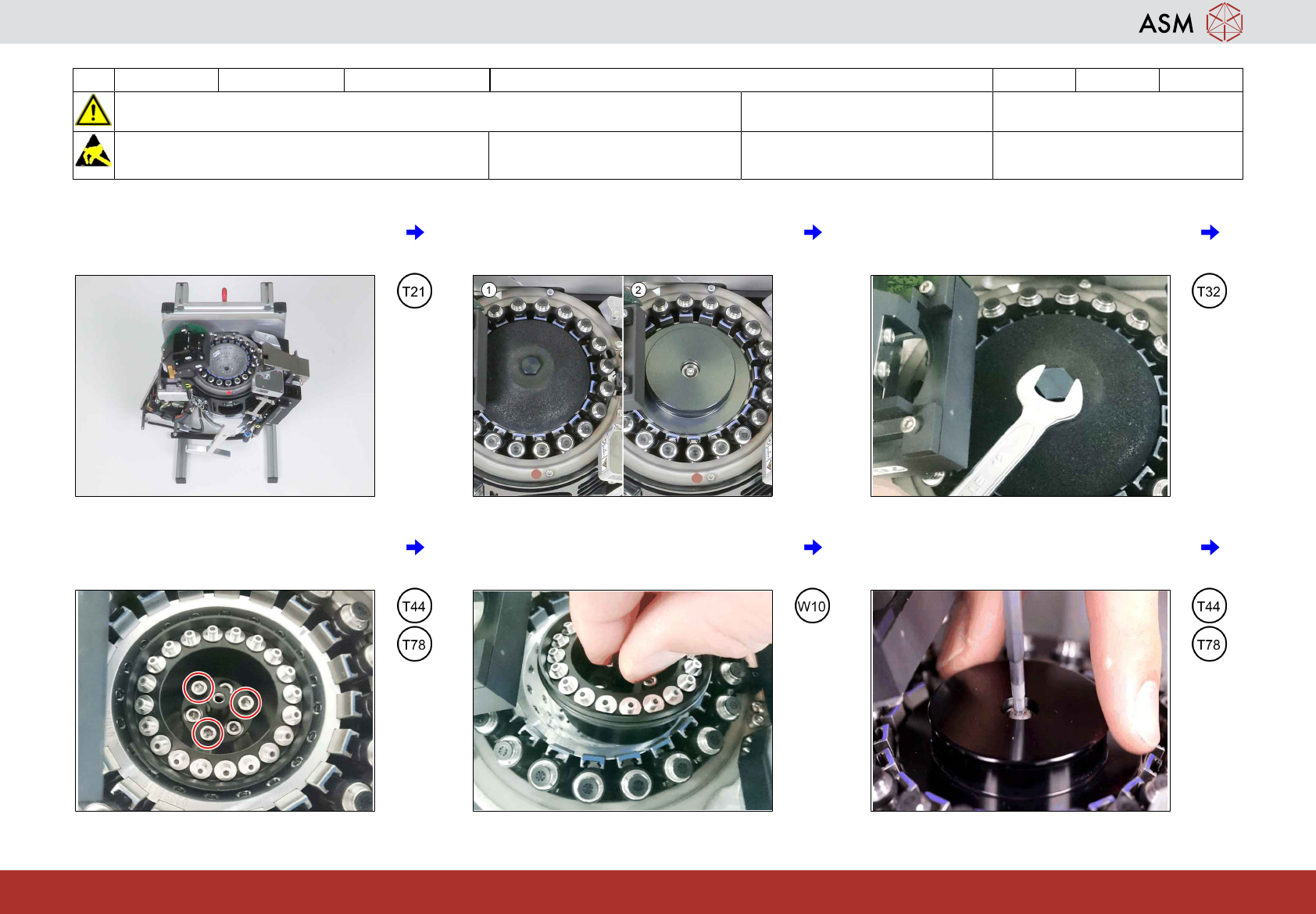 ASM

T21

1

2

T32

T44

T78

W10

T44

T78