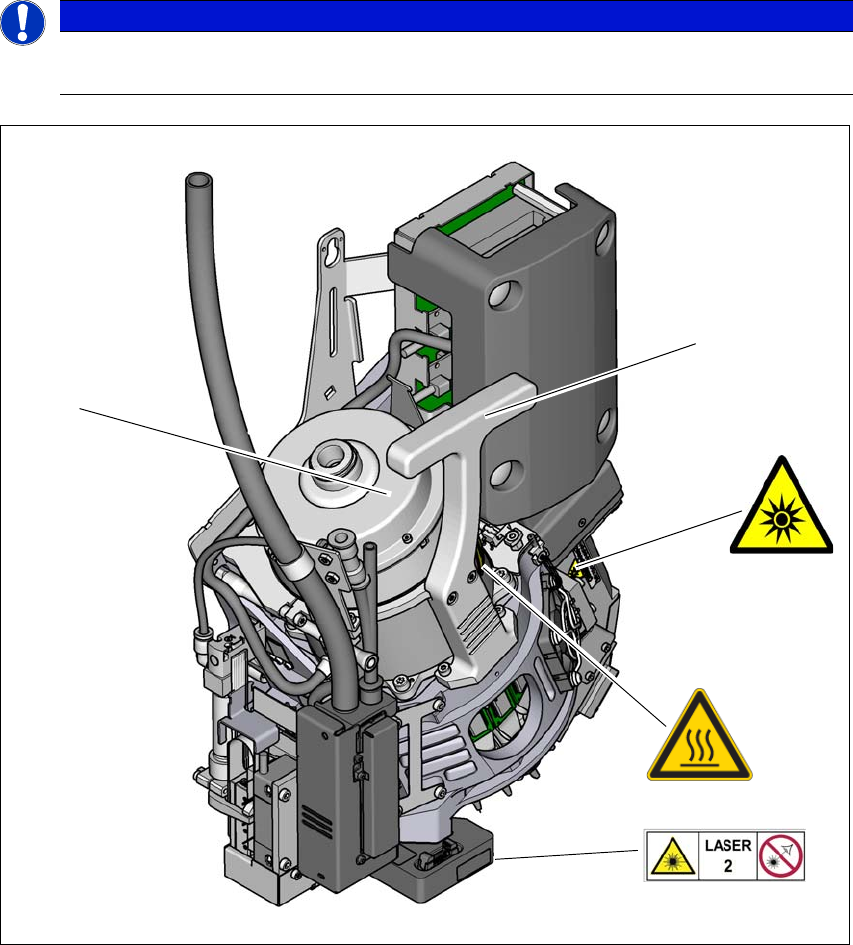 LASER
2