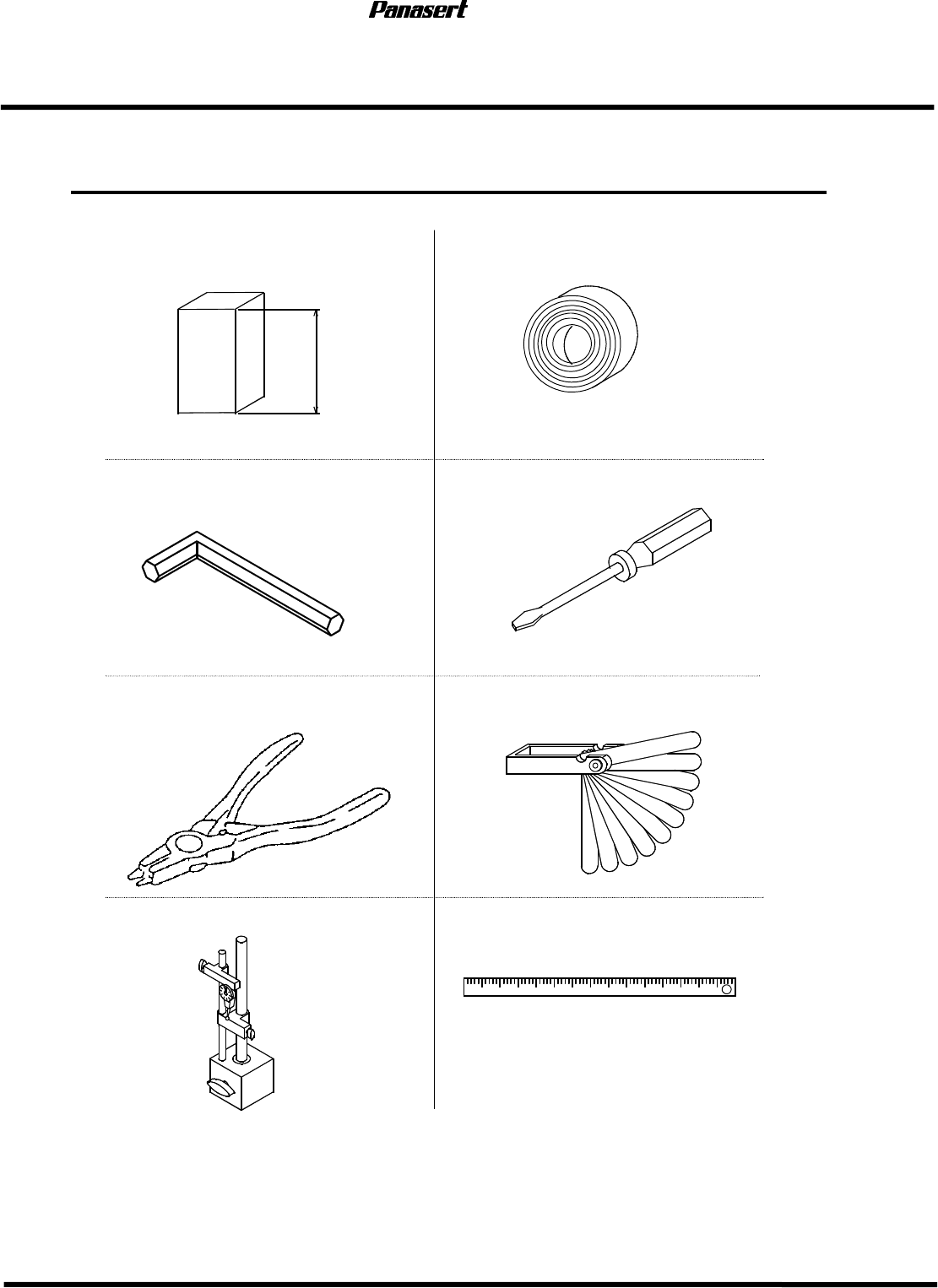 Panasert