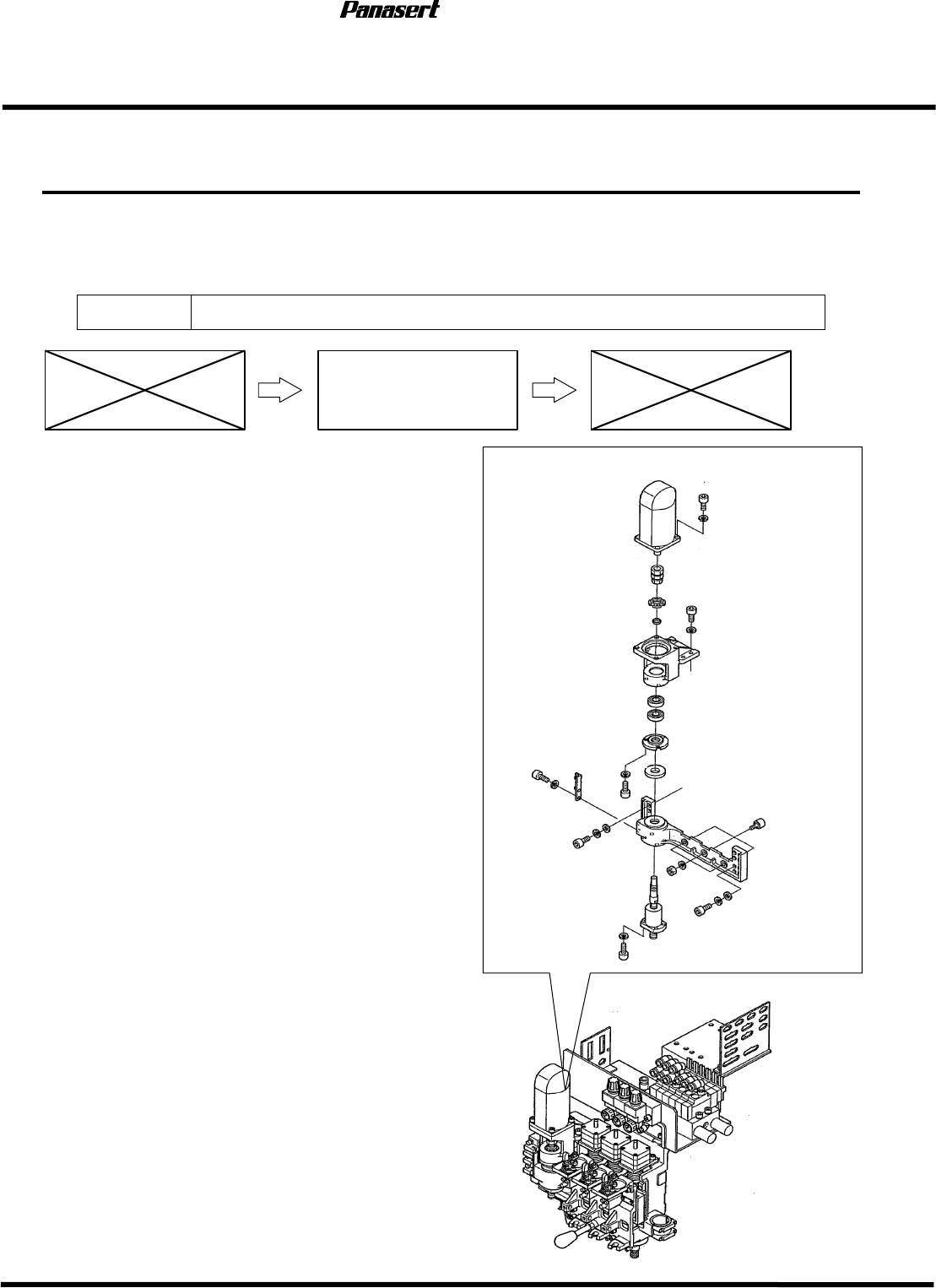 Panasert