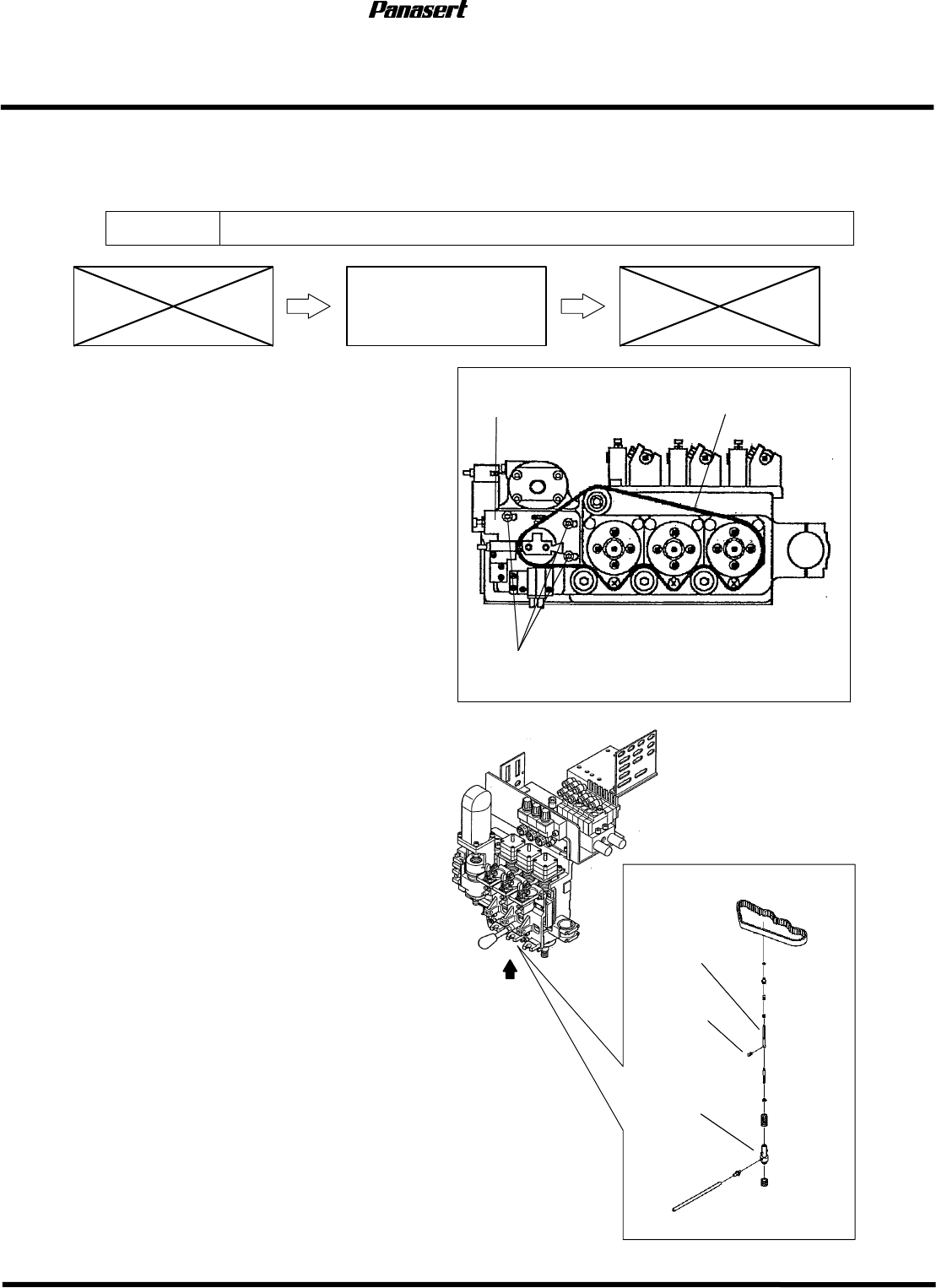 Panasert