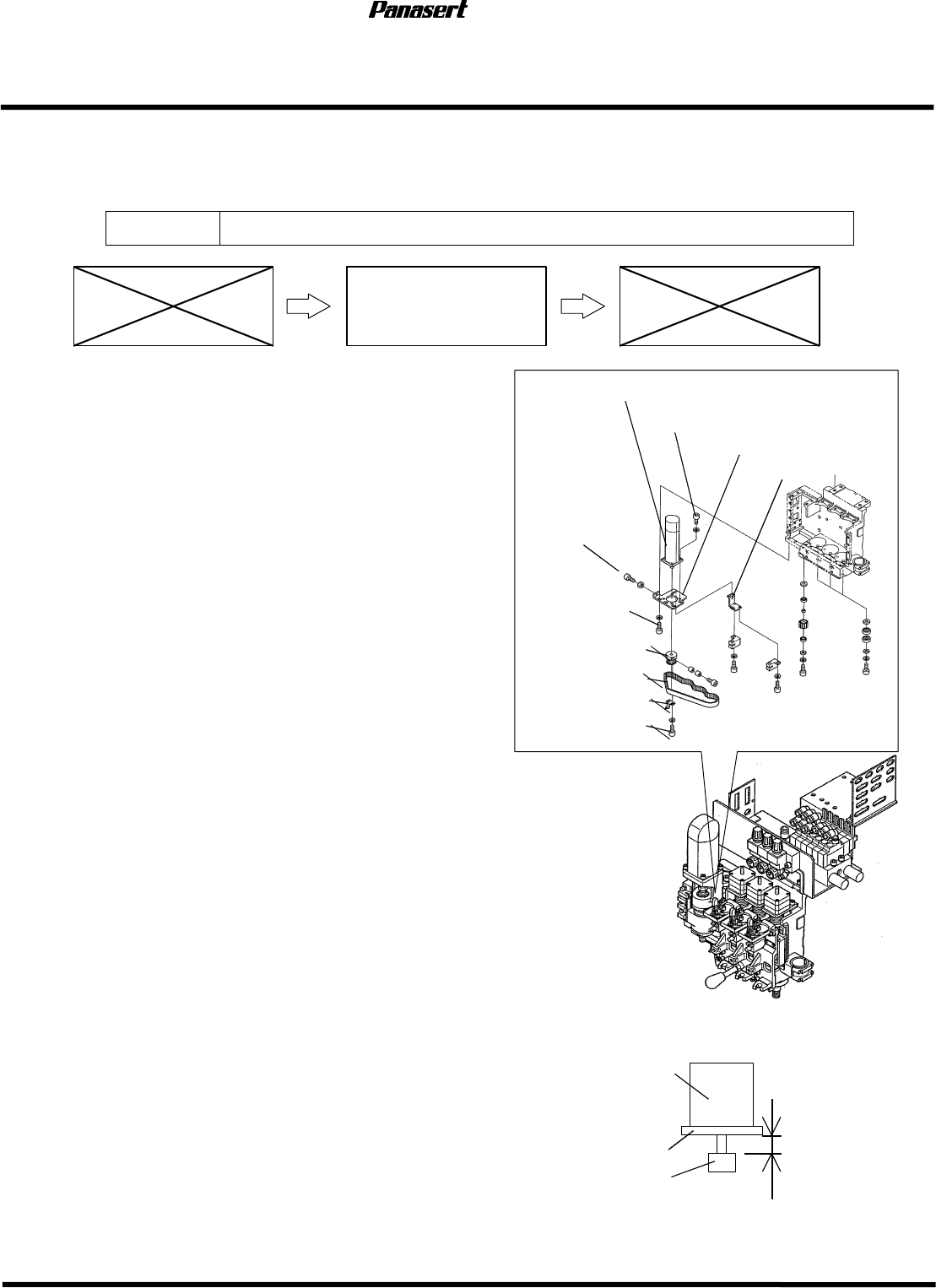 Panasert