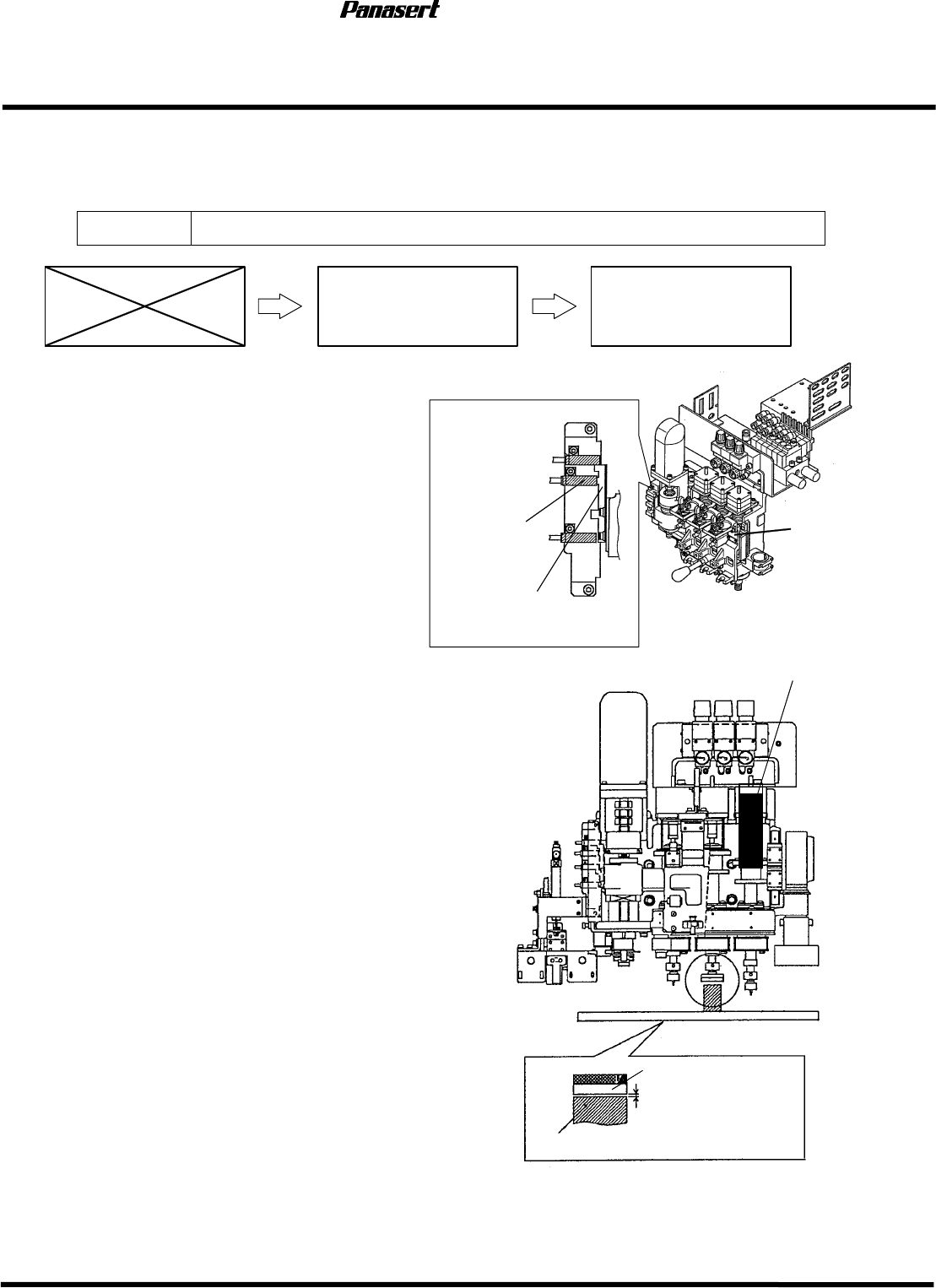 Panasert