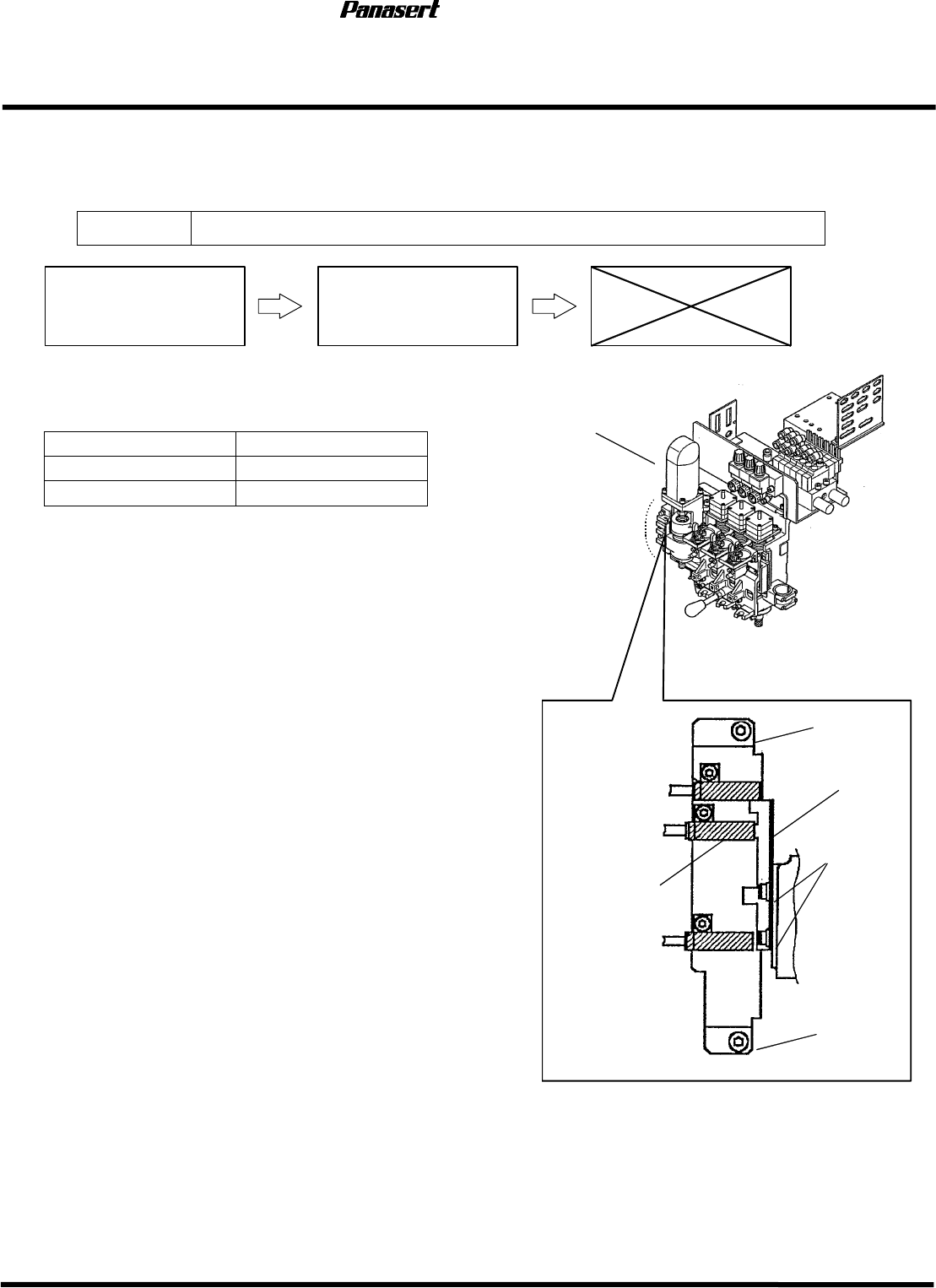 Panasert