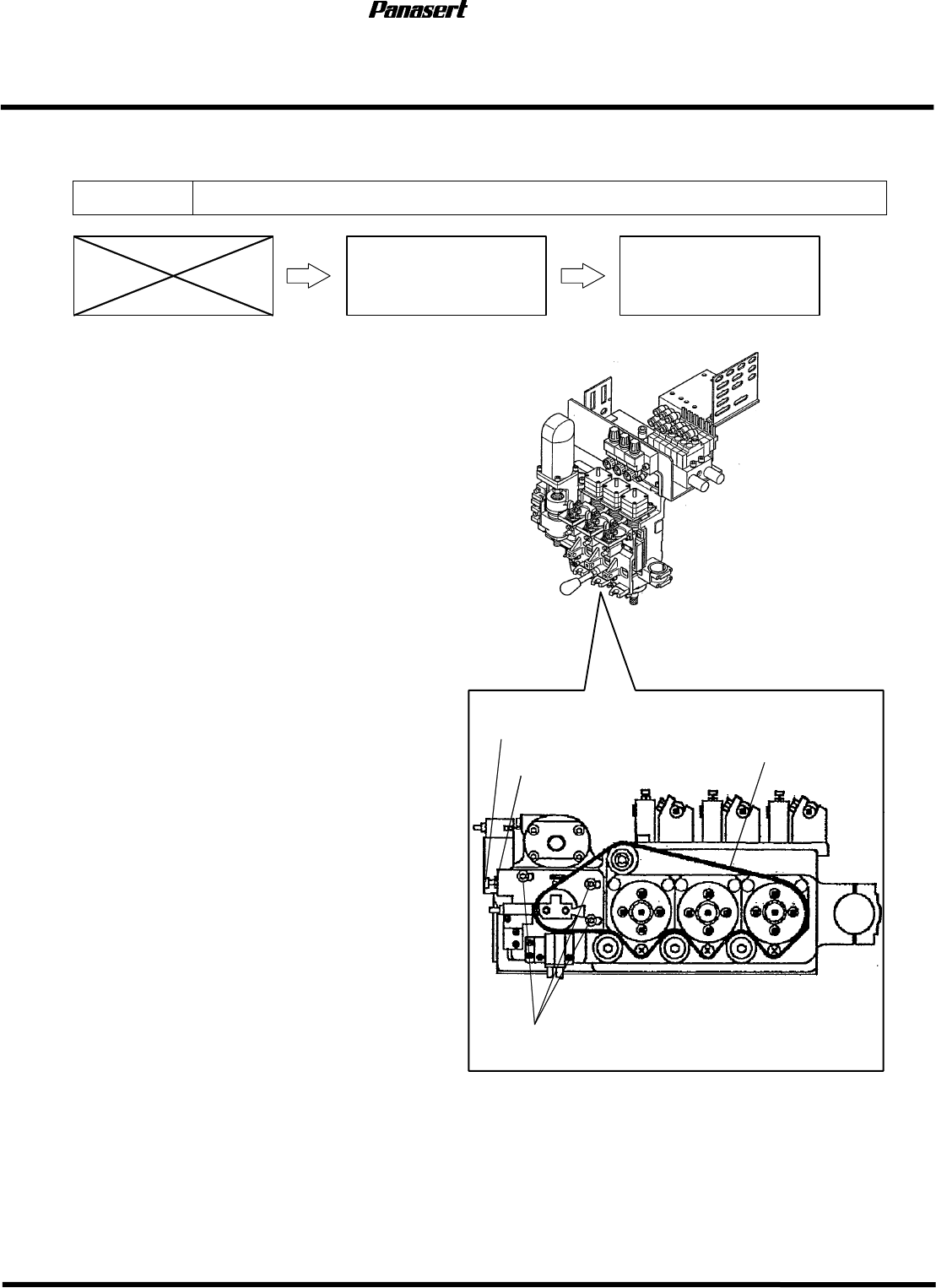 Panasert