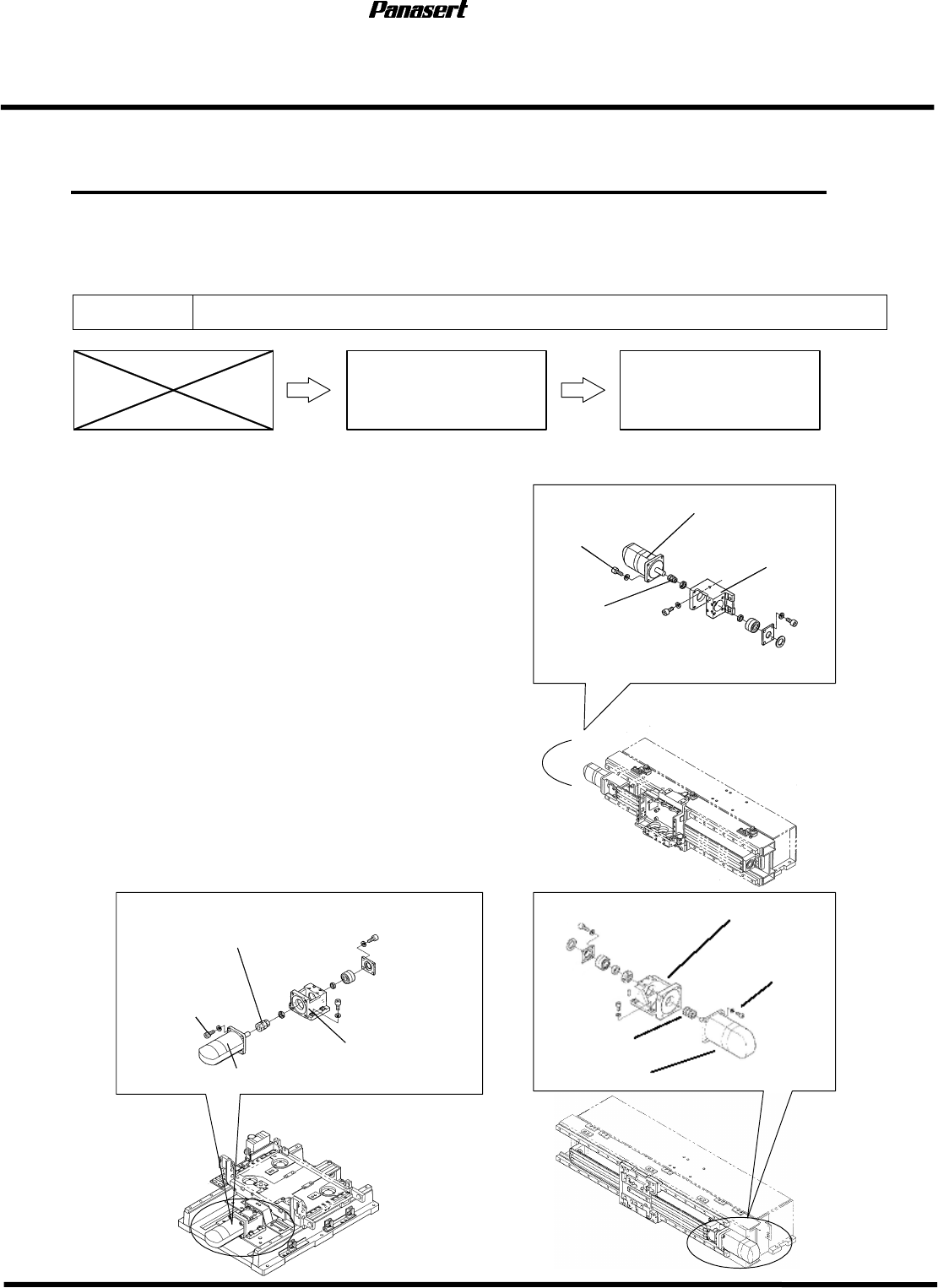 Panasert