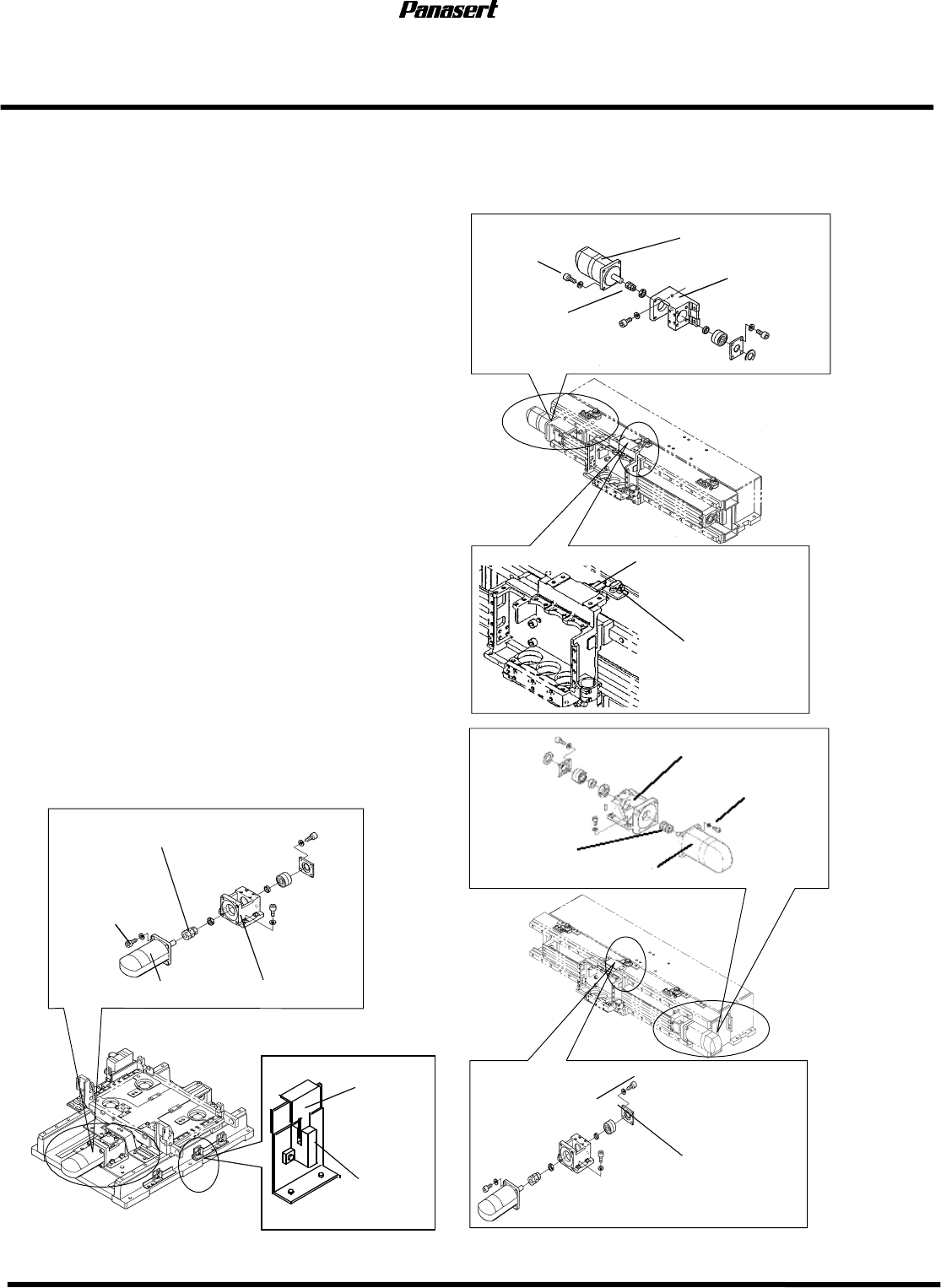 Panasert