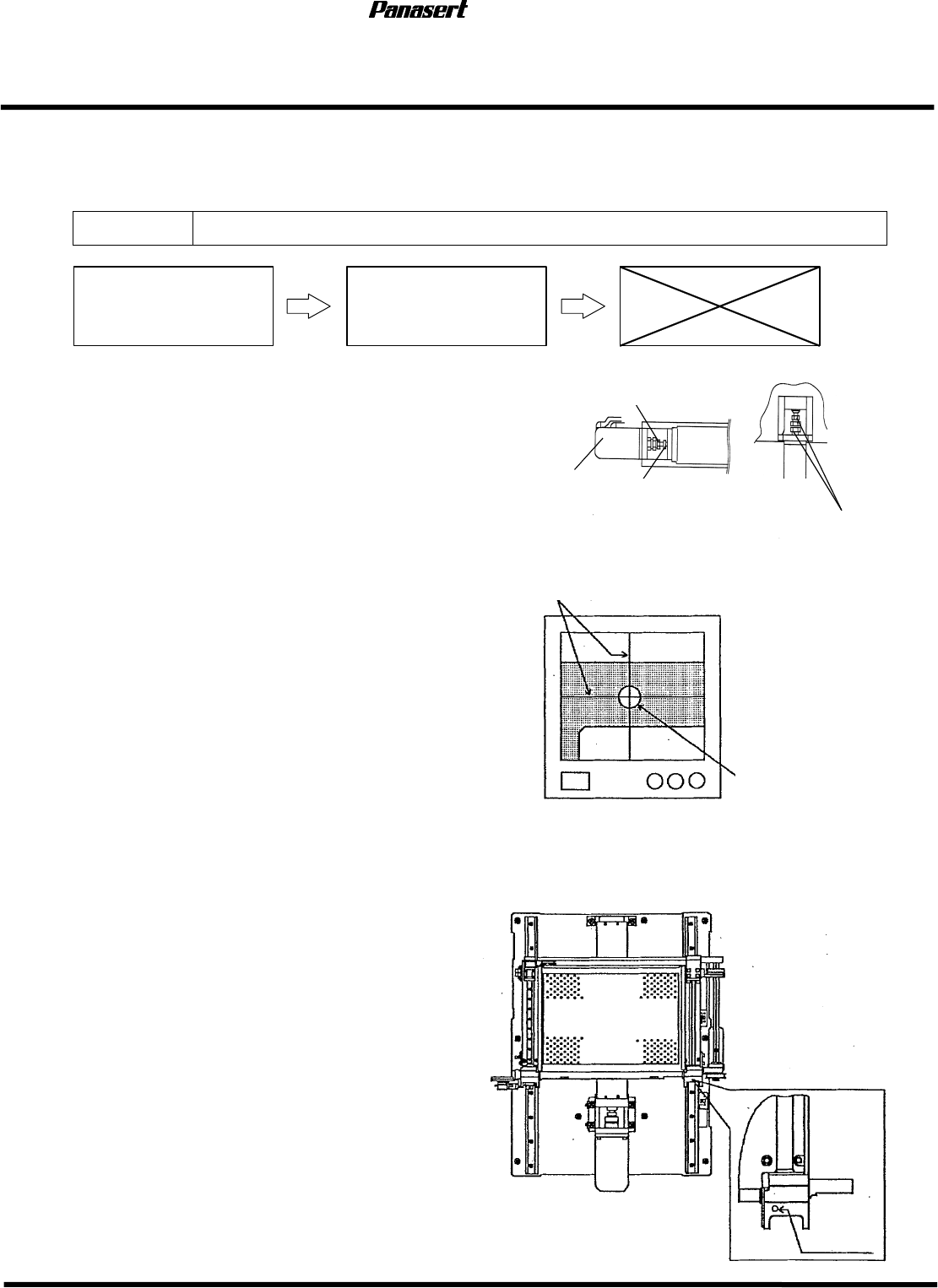 Panasert