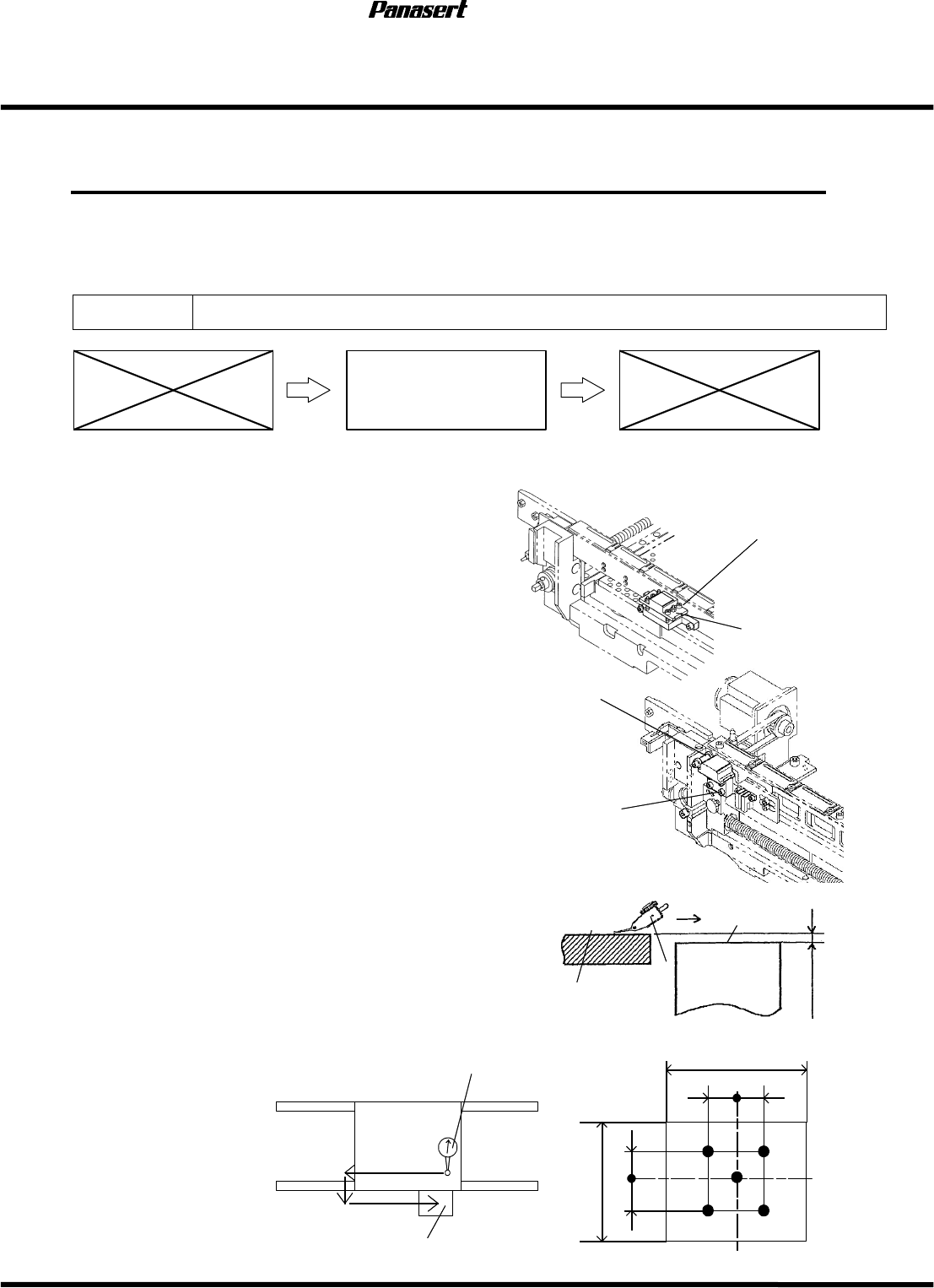 Panasert