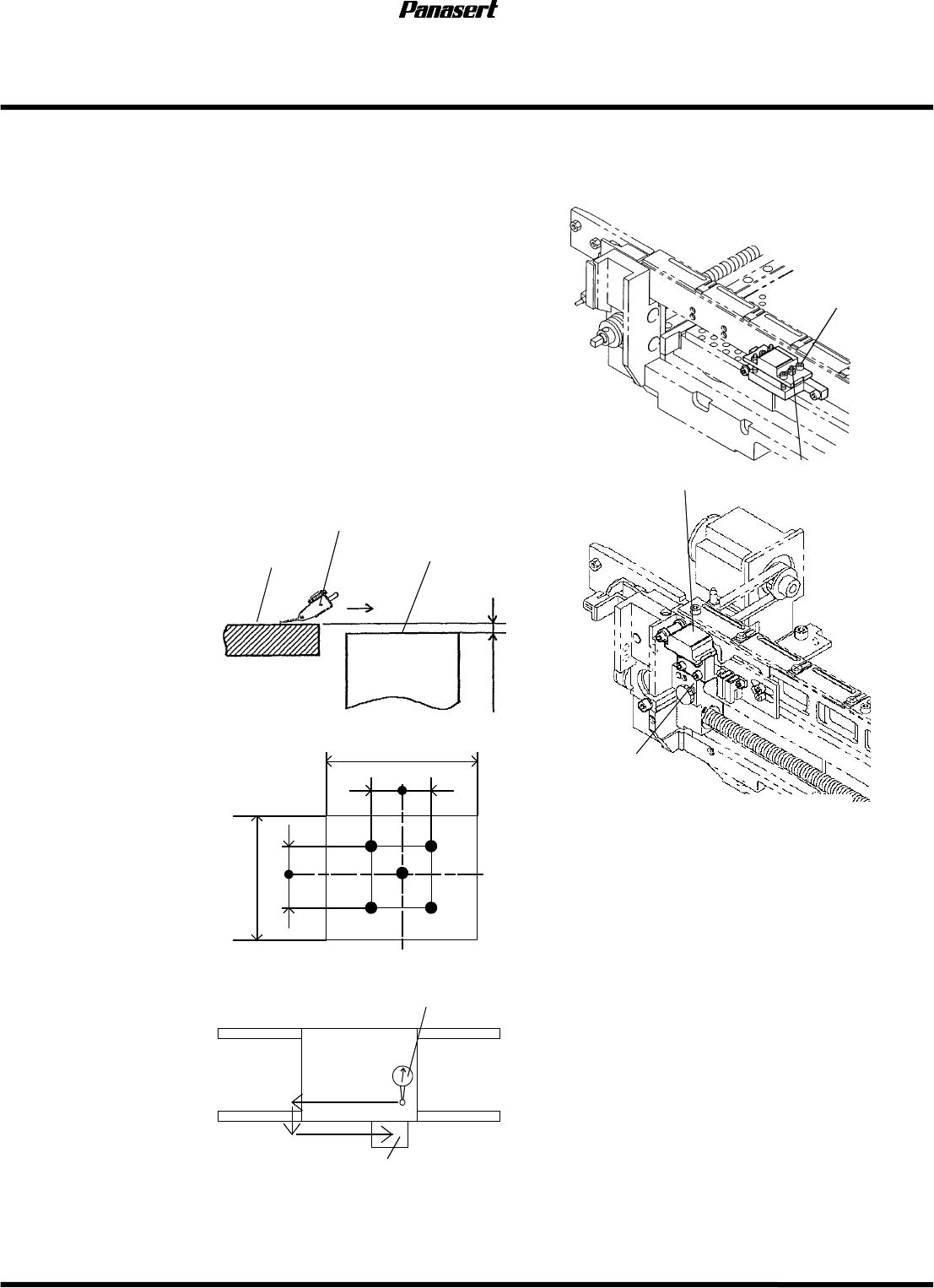 Panasert