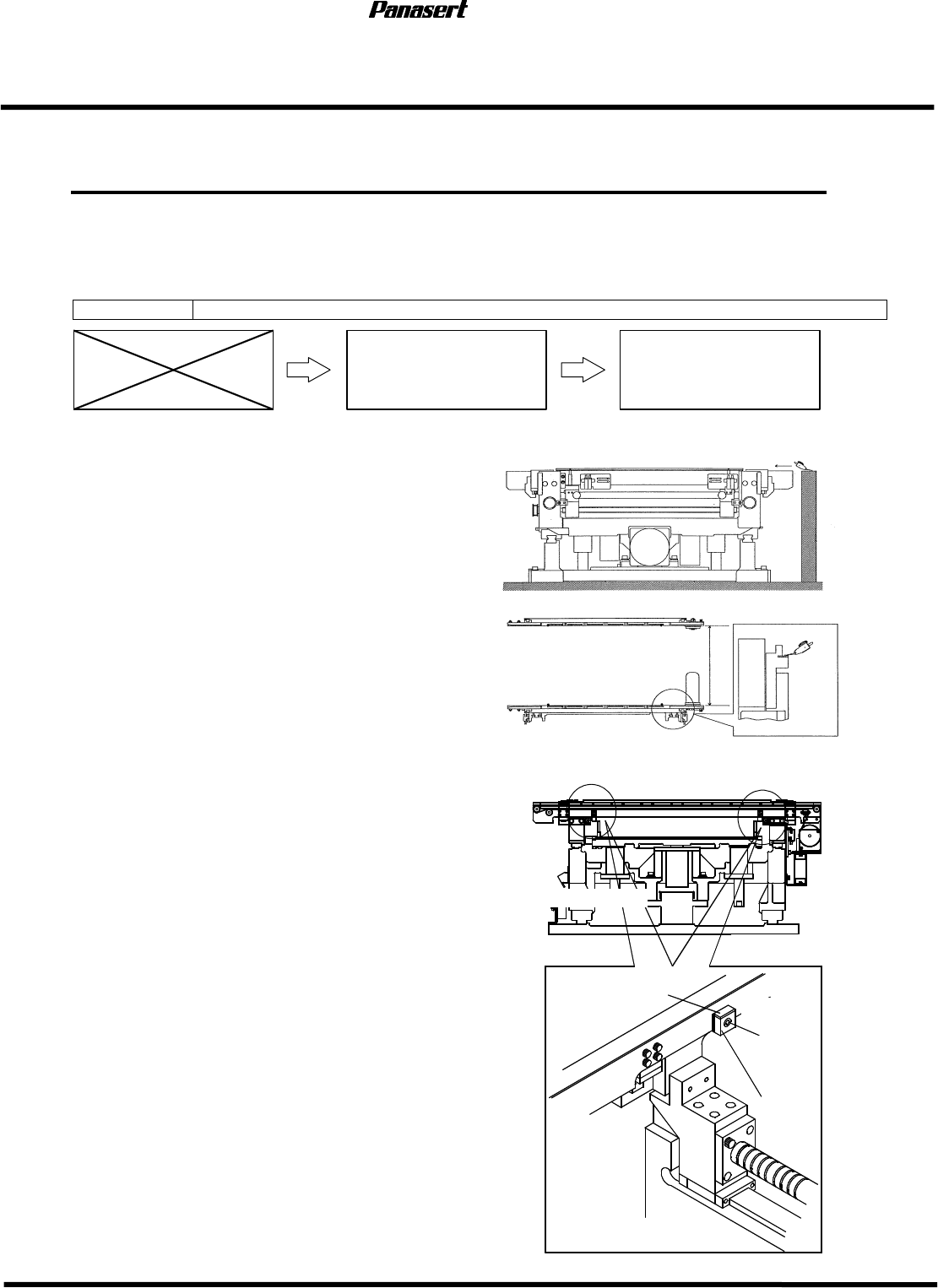 Panasert