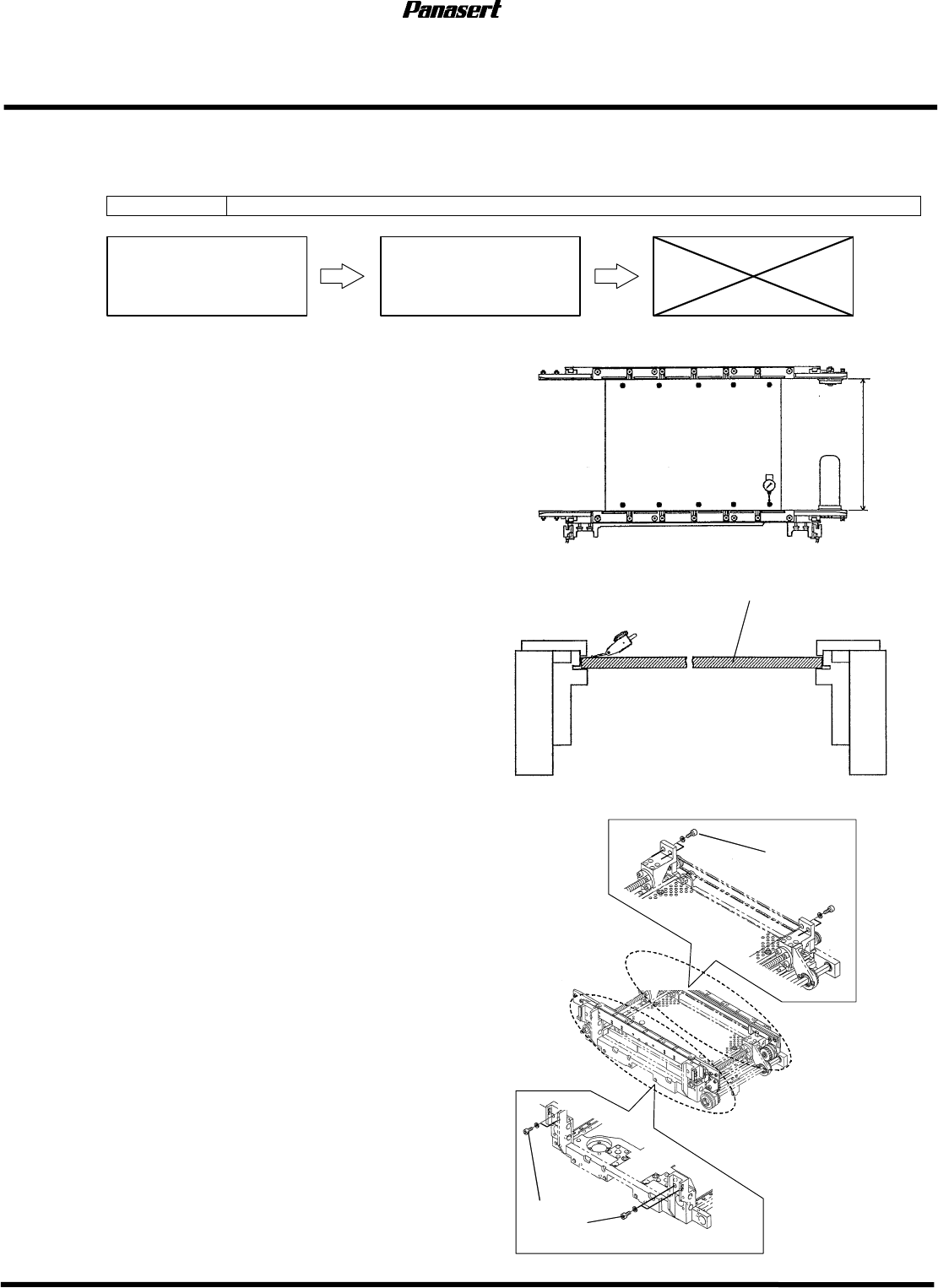 Panasert