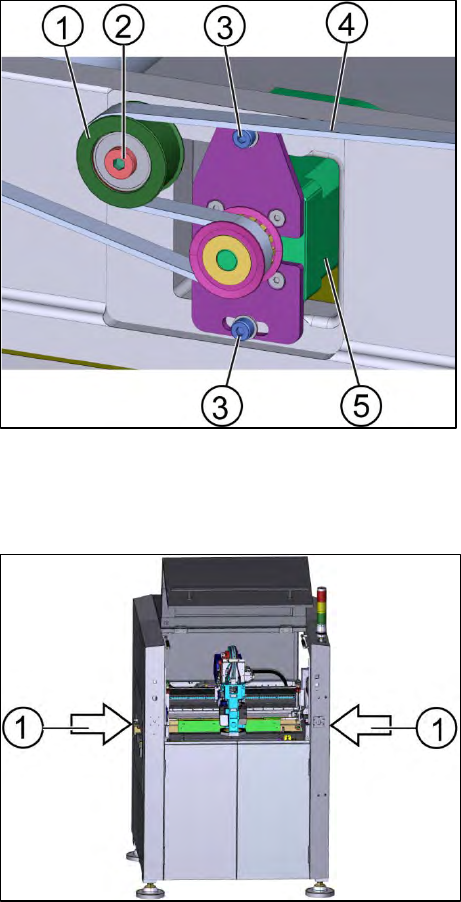 1
2
3
4
3
5

1
1