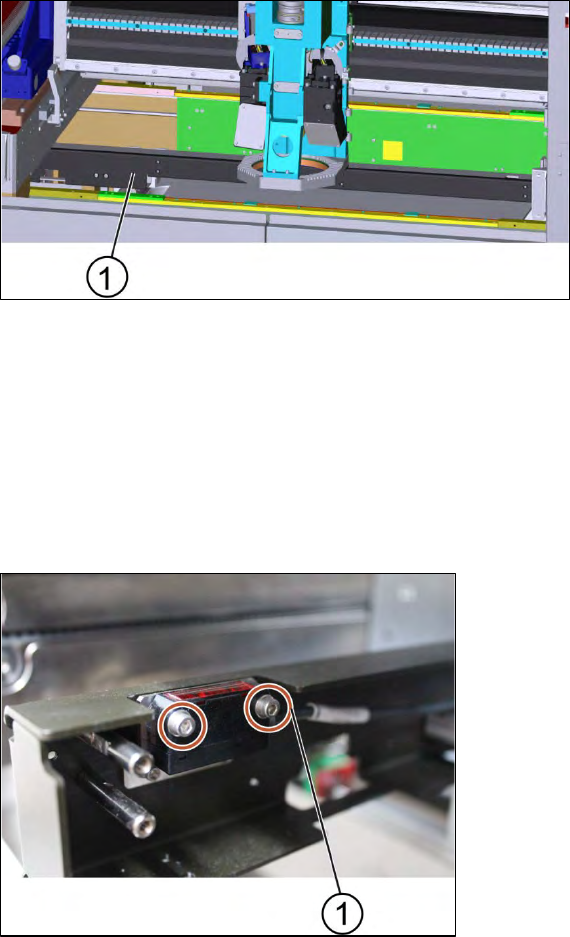 1

1