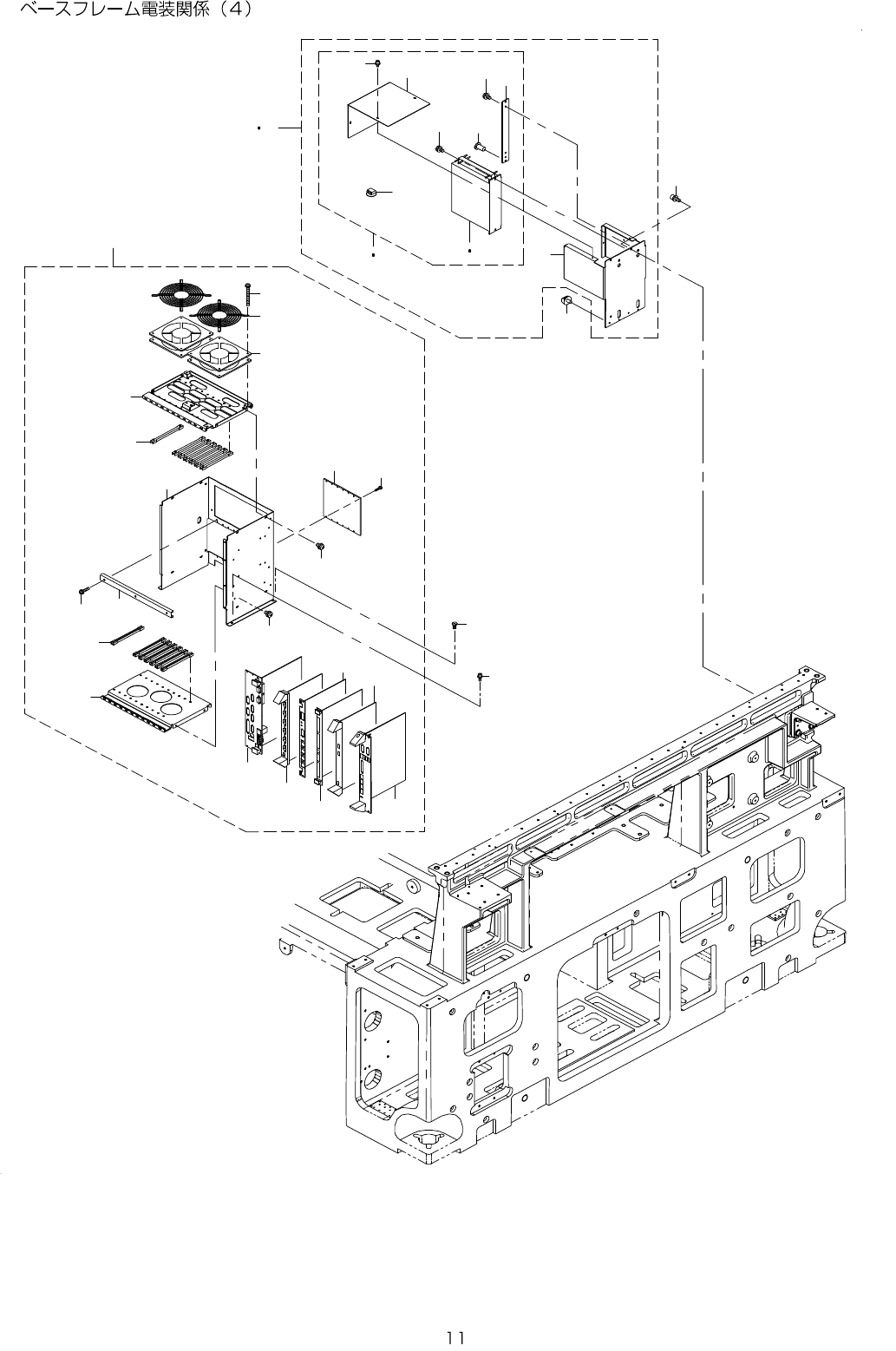 ベースフレーム電装関係（4）

11