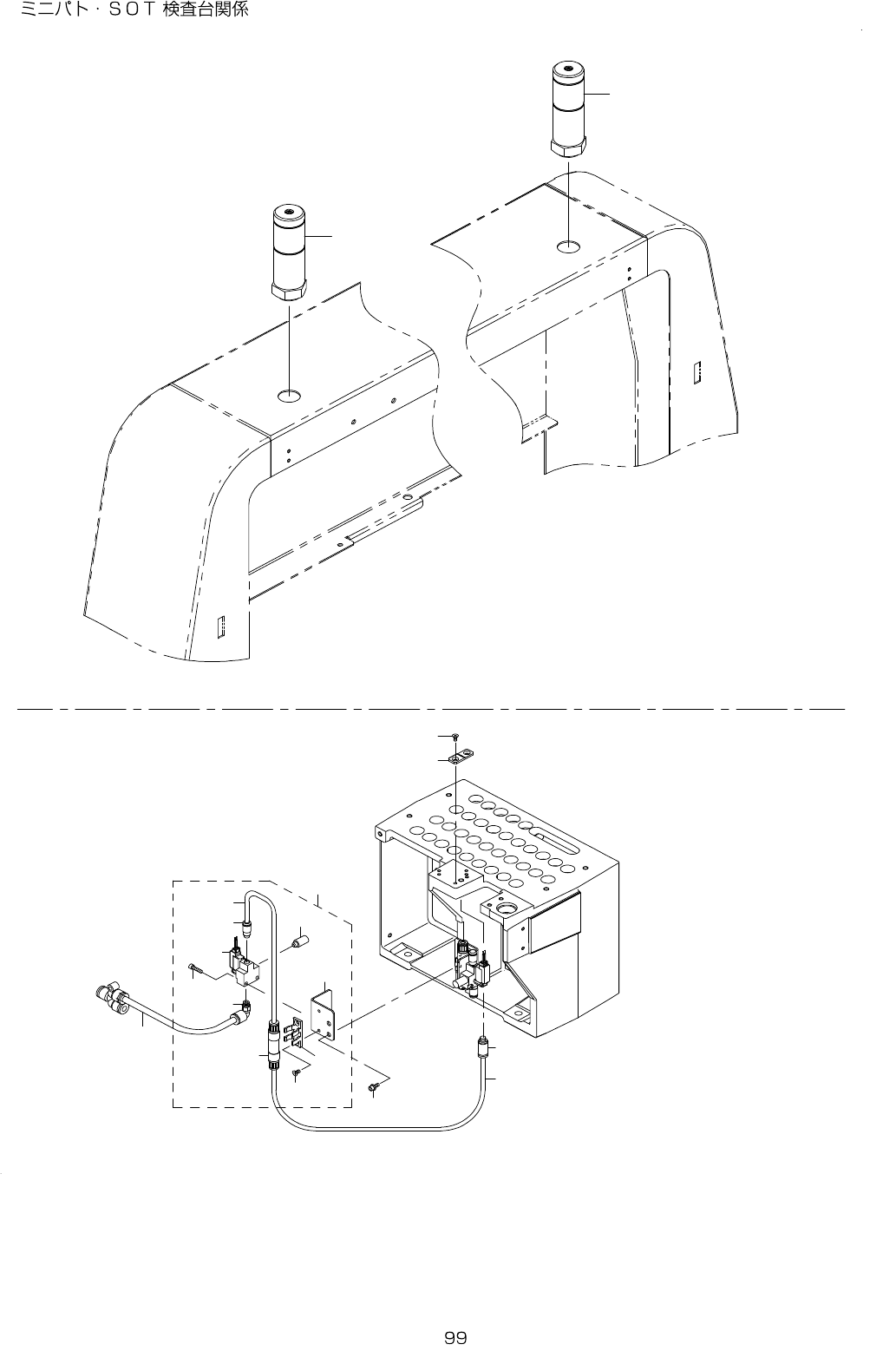 ミニパト・ＳＯＴ 検査台関係

99