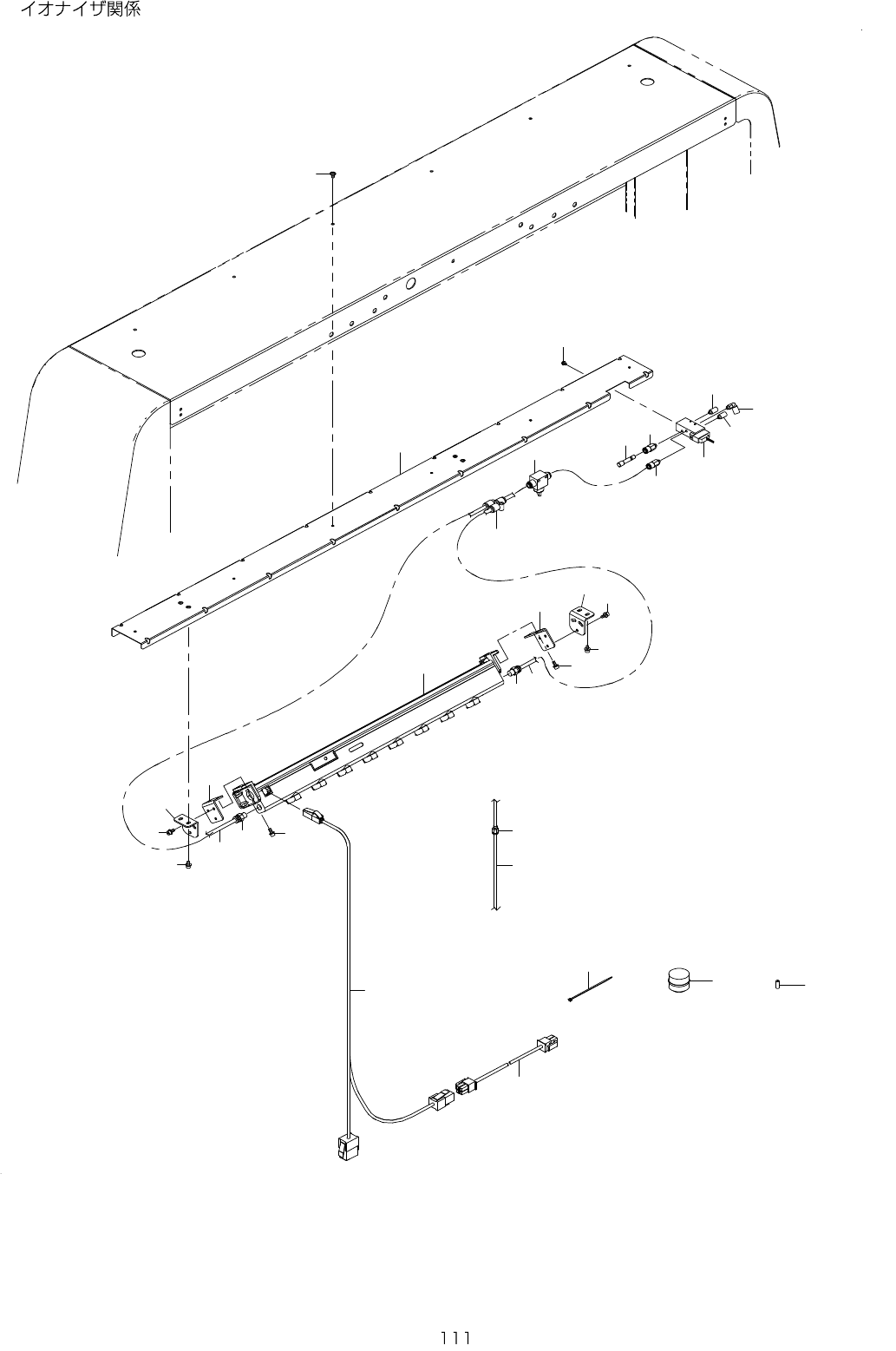 イオナイザ関係

111