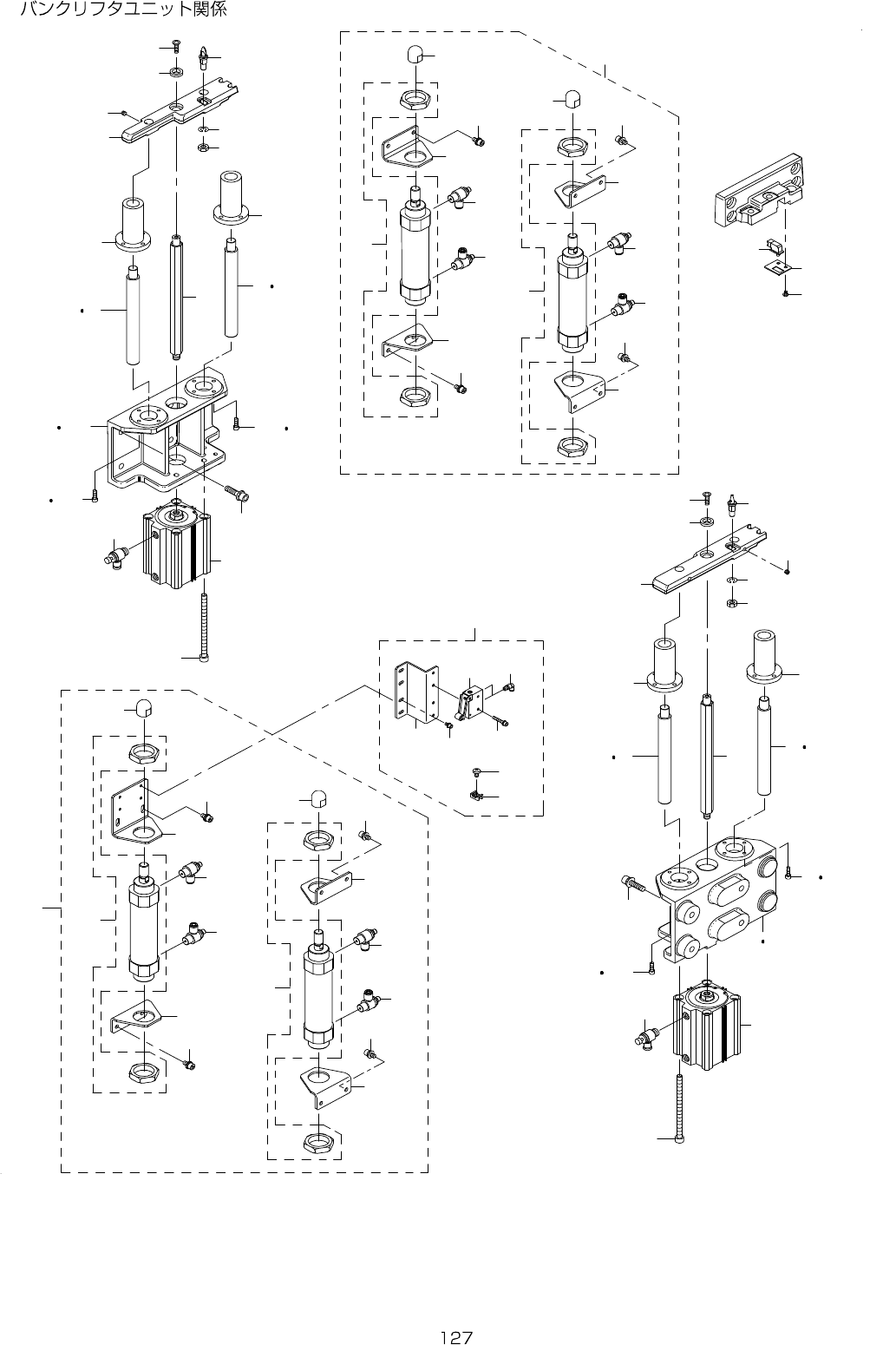 バンクリフタユニット関係

127