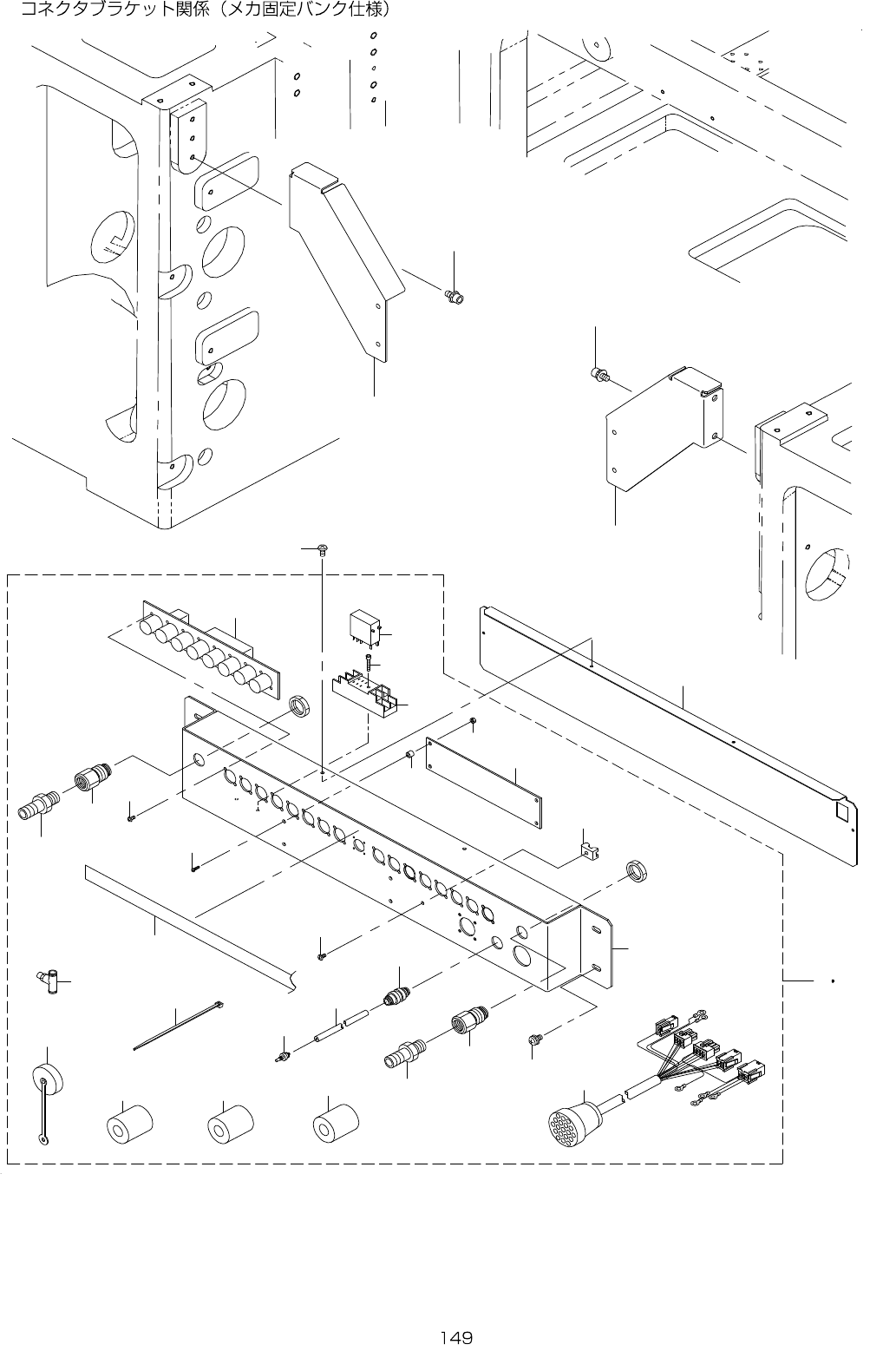 コネクタブラケット関係（メカ固定バンク仕様）

149