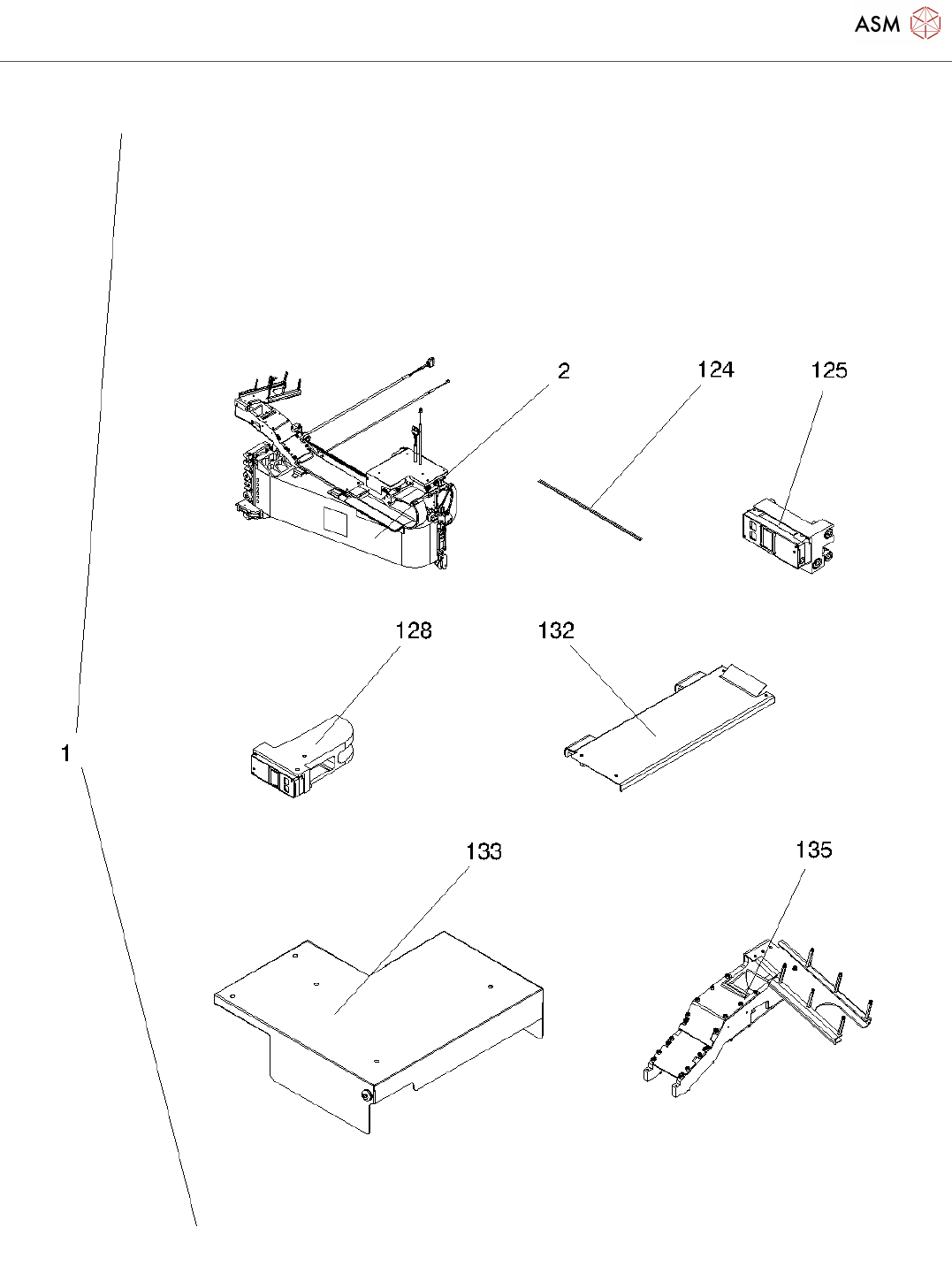 ASM

2
124
125
128
132
1
133
135