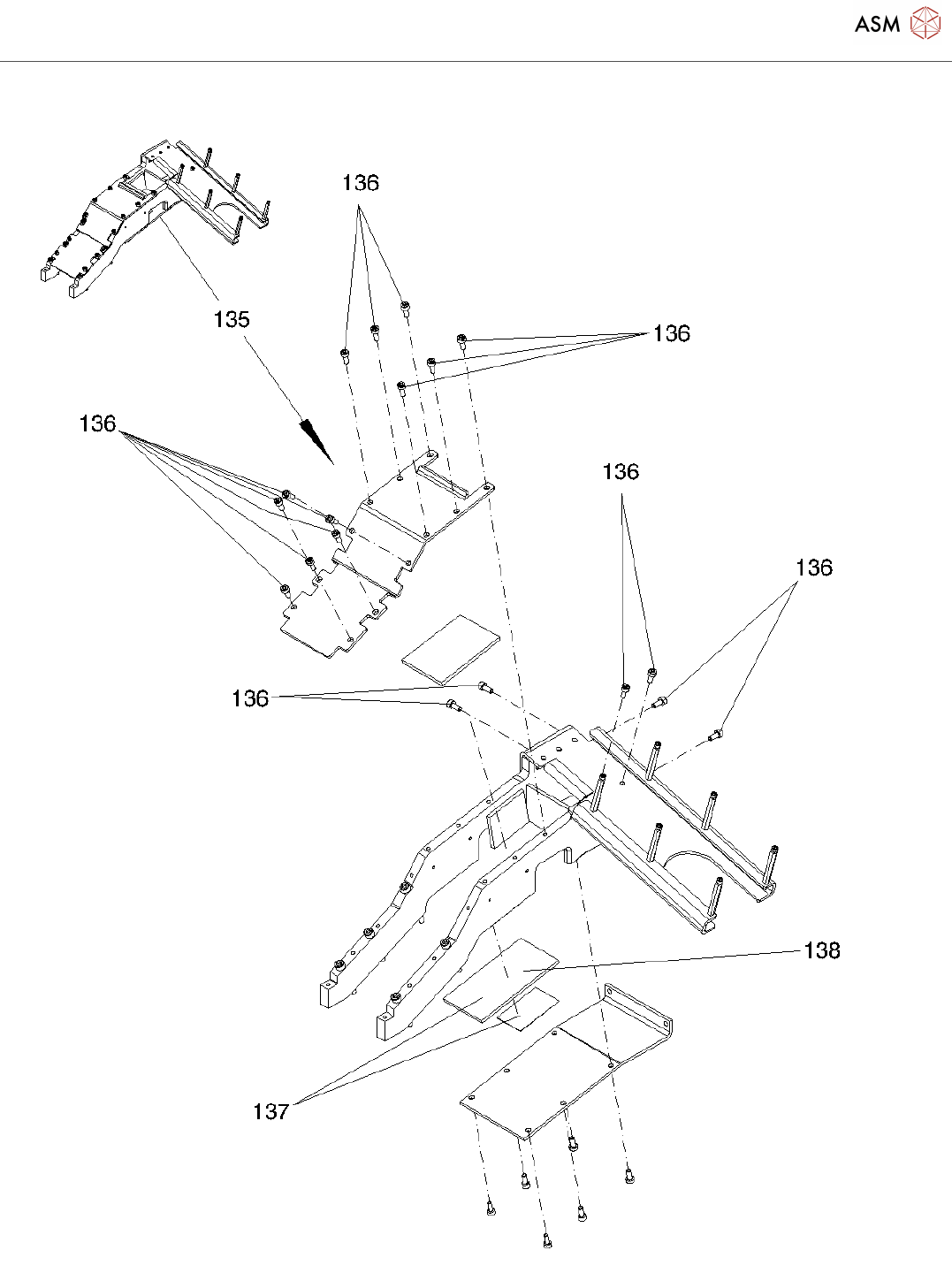 ASM

136

135

136

136

136

136

136

138

137