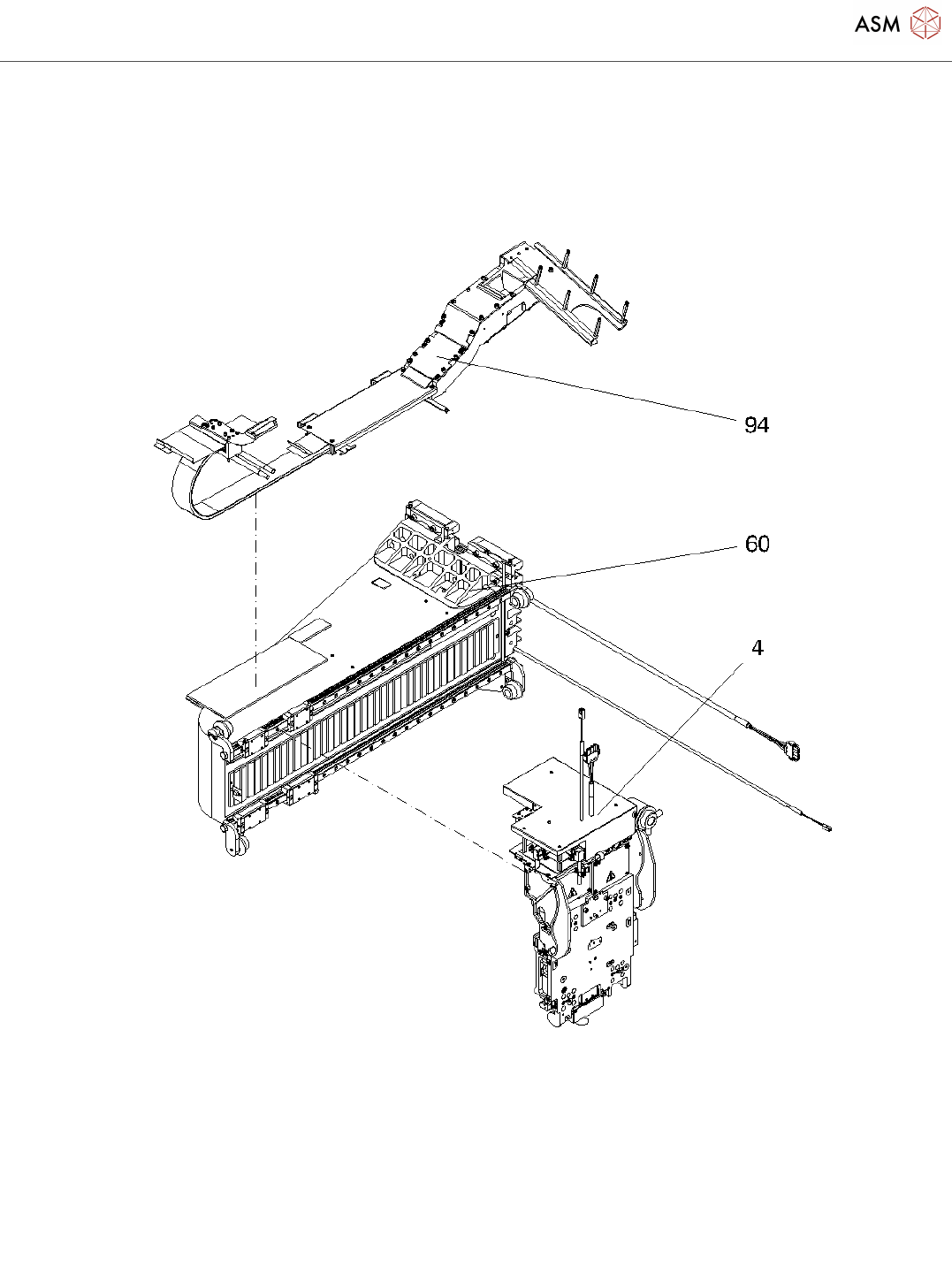 ASM

94

60

4