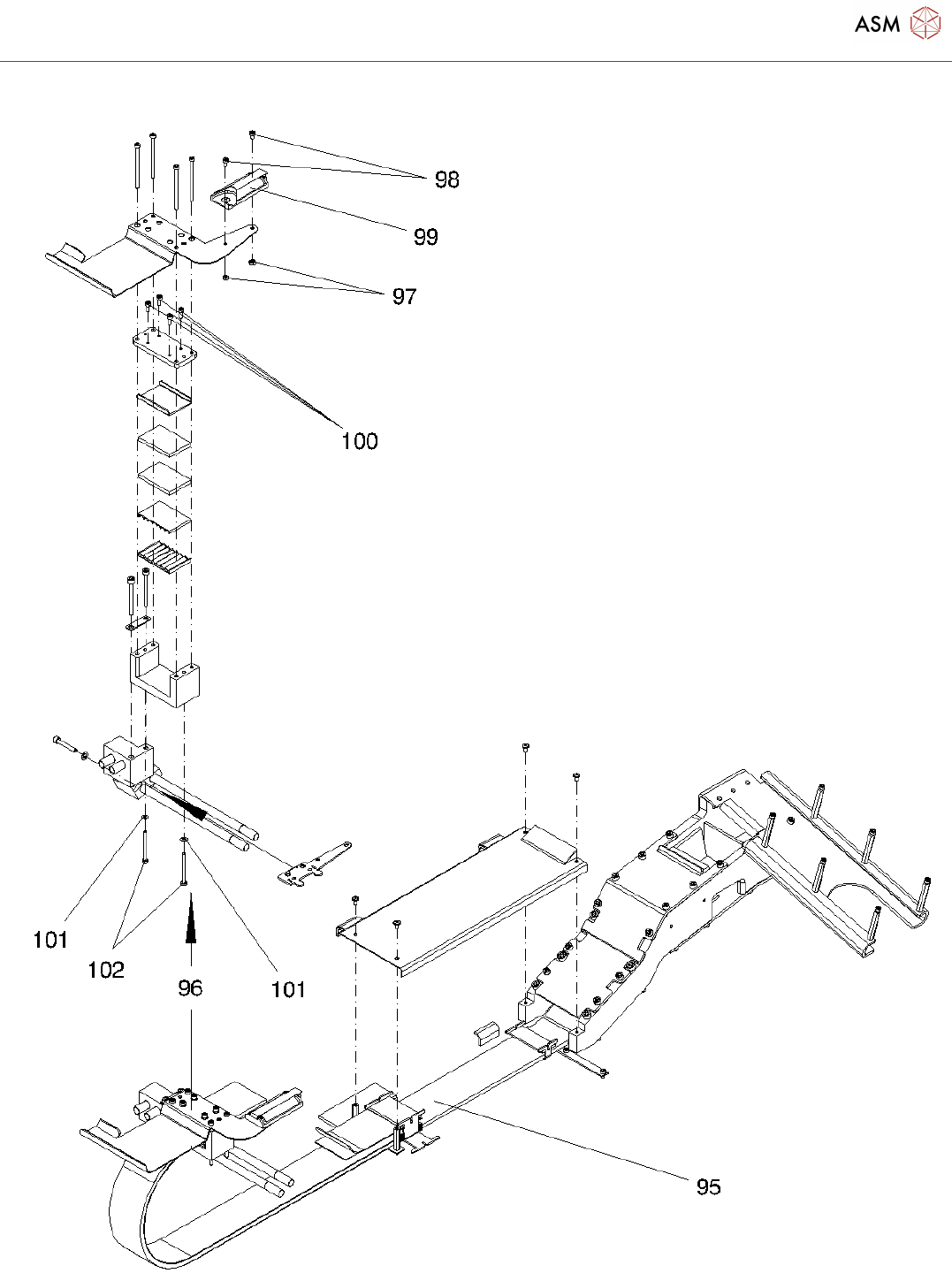 ASM

98

99

97

100

101

102

96

101

95