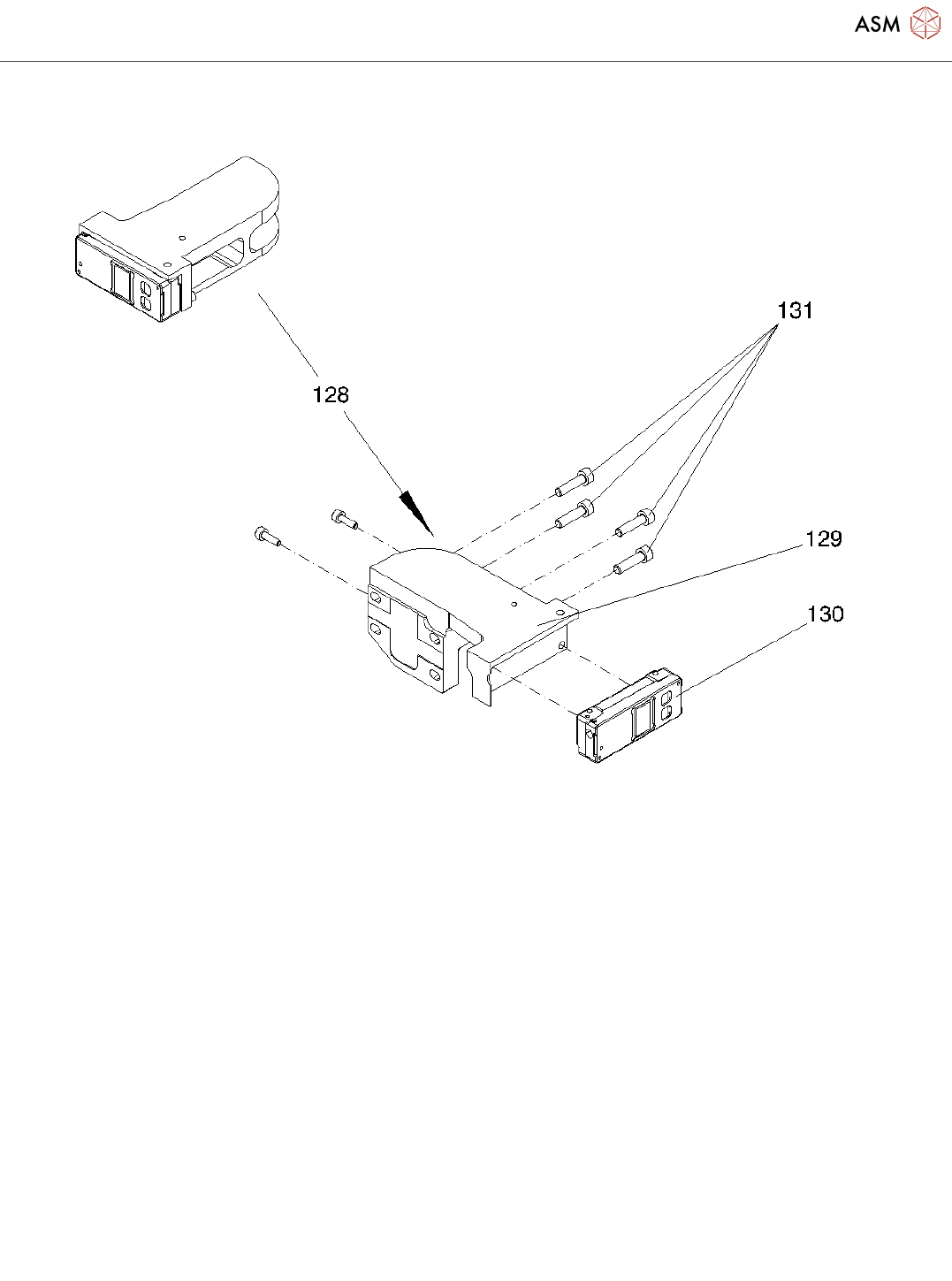 ASM

131

128

129

130