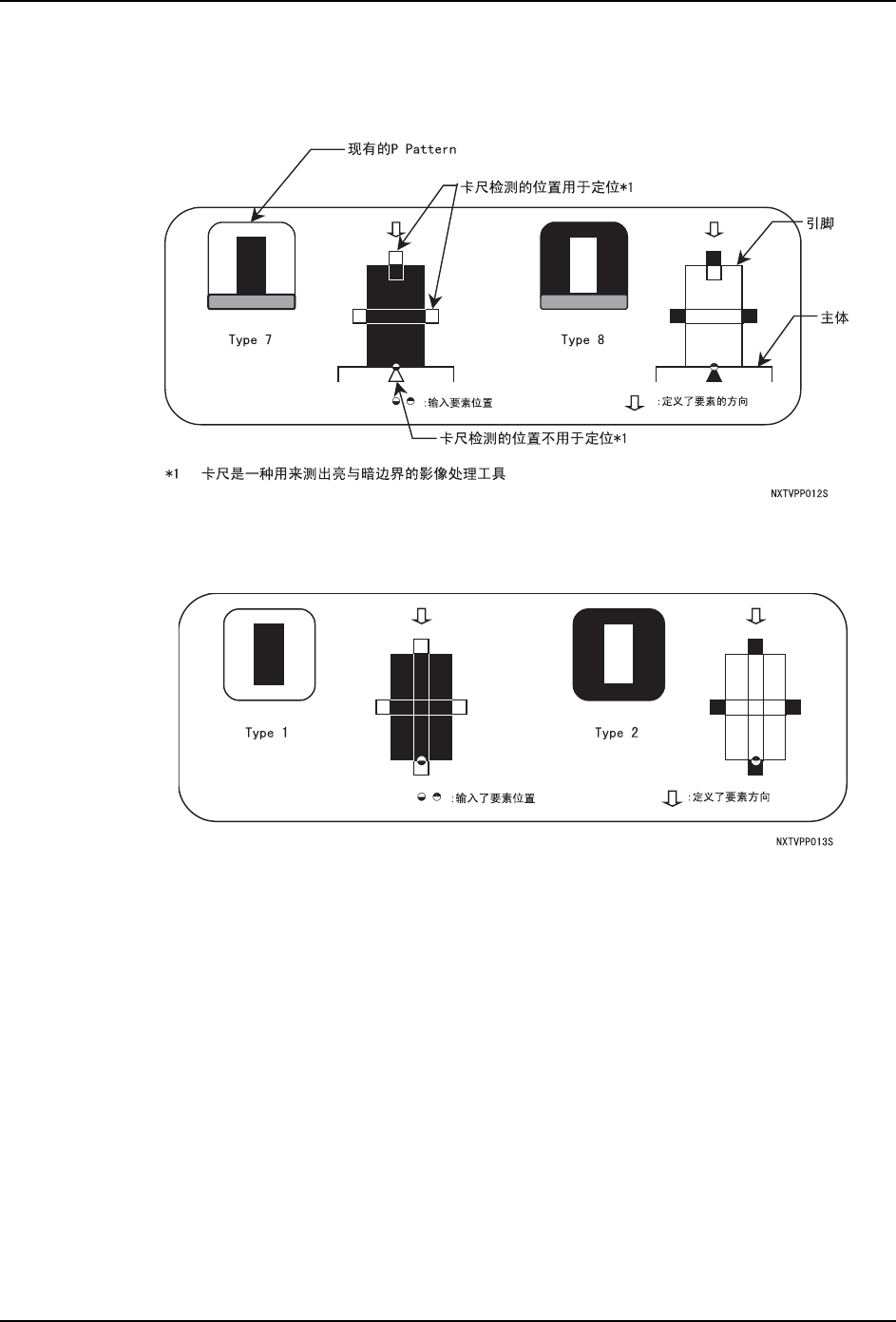 现有的P Pattern

卡尺检测的位置用于定位*1

引脚

主体

Type 7

Type 8

:输入要素位置

:定义了要素的方向

卡尺检测的位置不用于定位*1

*1　卡尺是一种用来测出亮与暗边界的影像处理工具

NXTVPP012S

Type 1

Type 2

:输入了要素位置

:定义了要素方向

NXTVPP013S