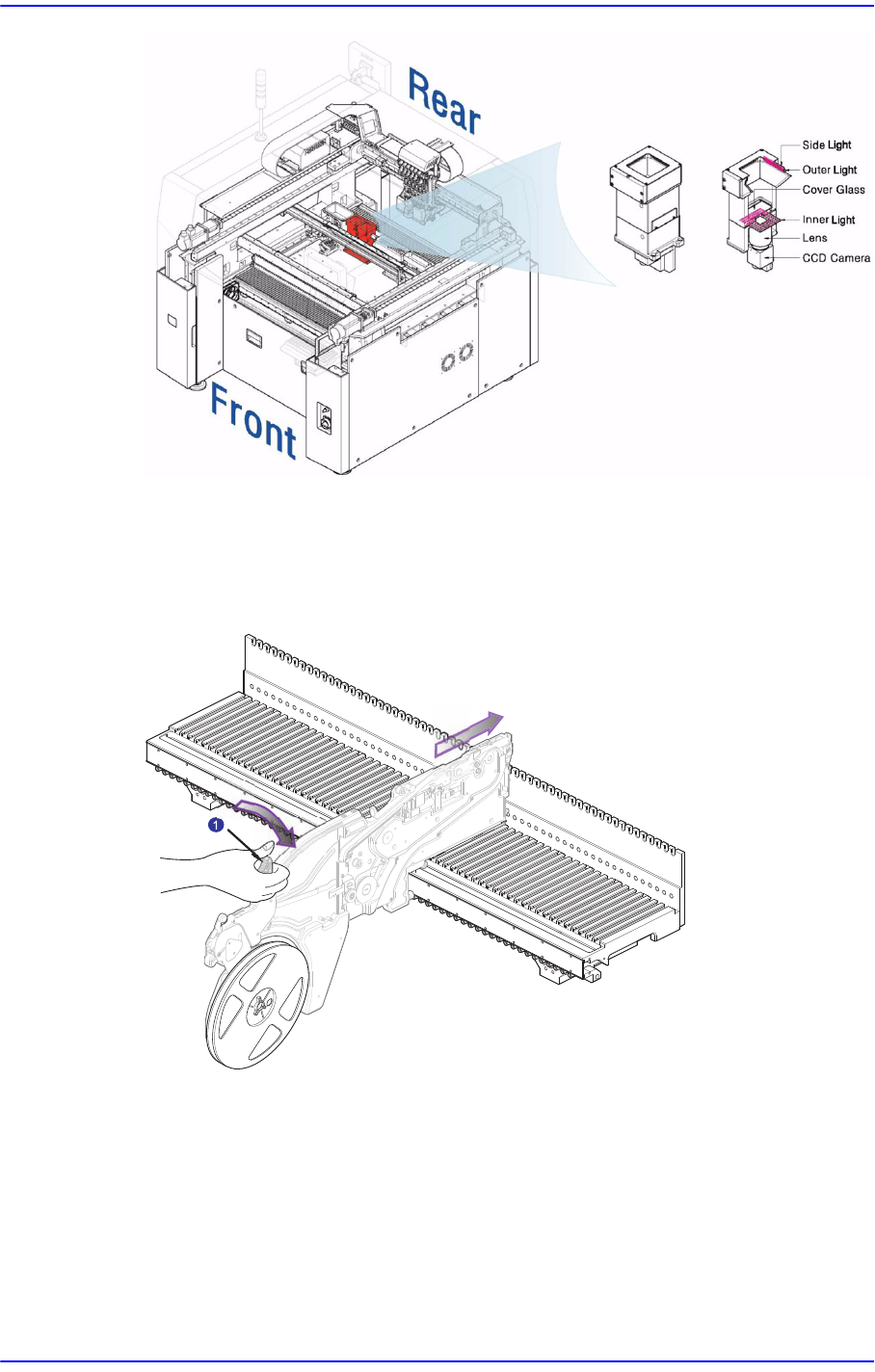 Rear

Front

Side Light
Outer Light
Cover Glass
Inner Light
Lens
CCD Camera

1