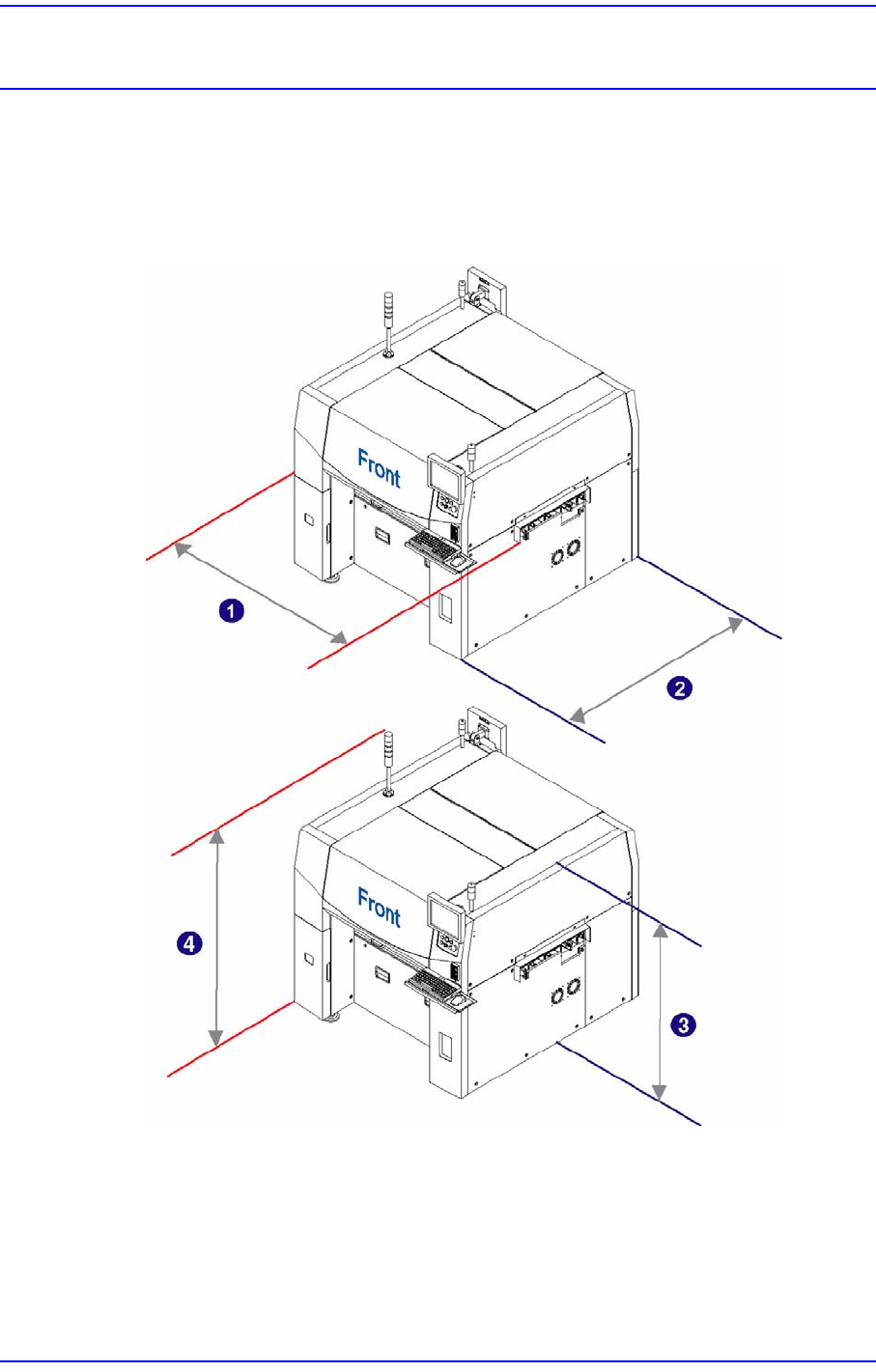 Front

1

2

Front

4

3