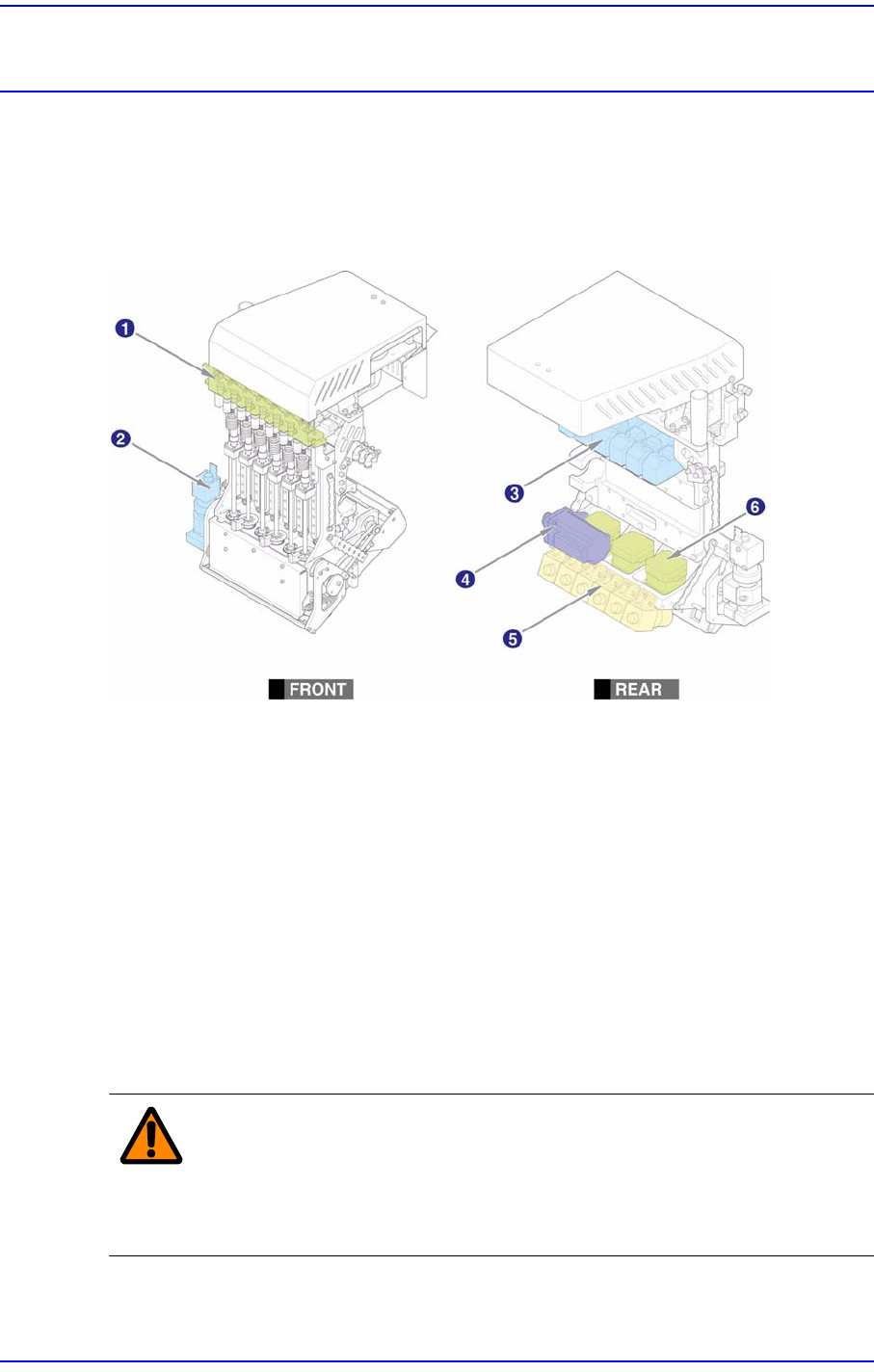 1
2
3
4
5
6

FRONT

REAR