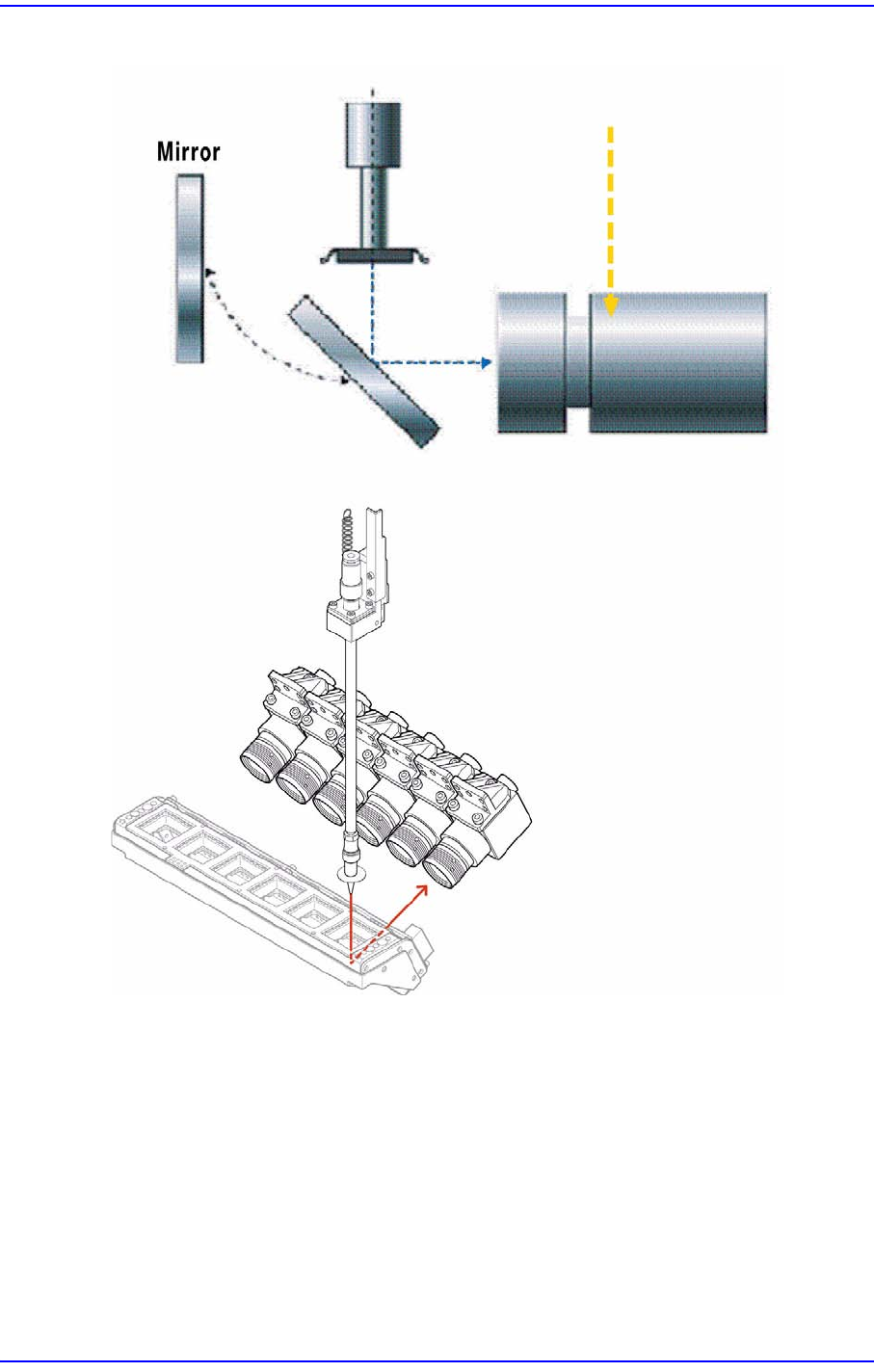 Mirror