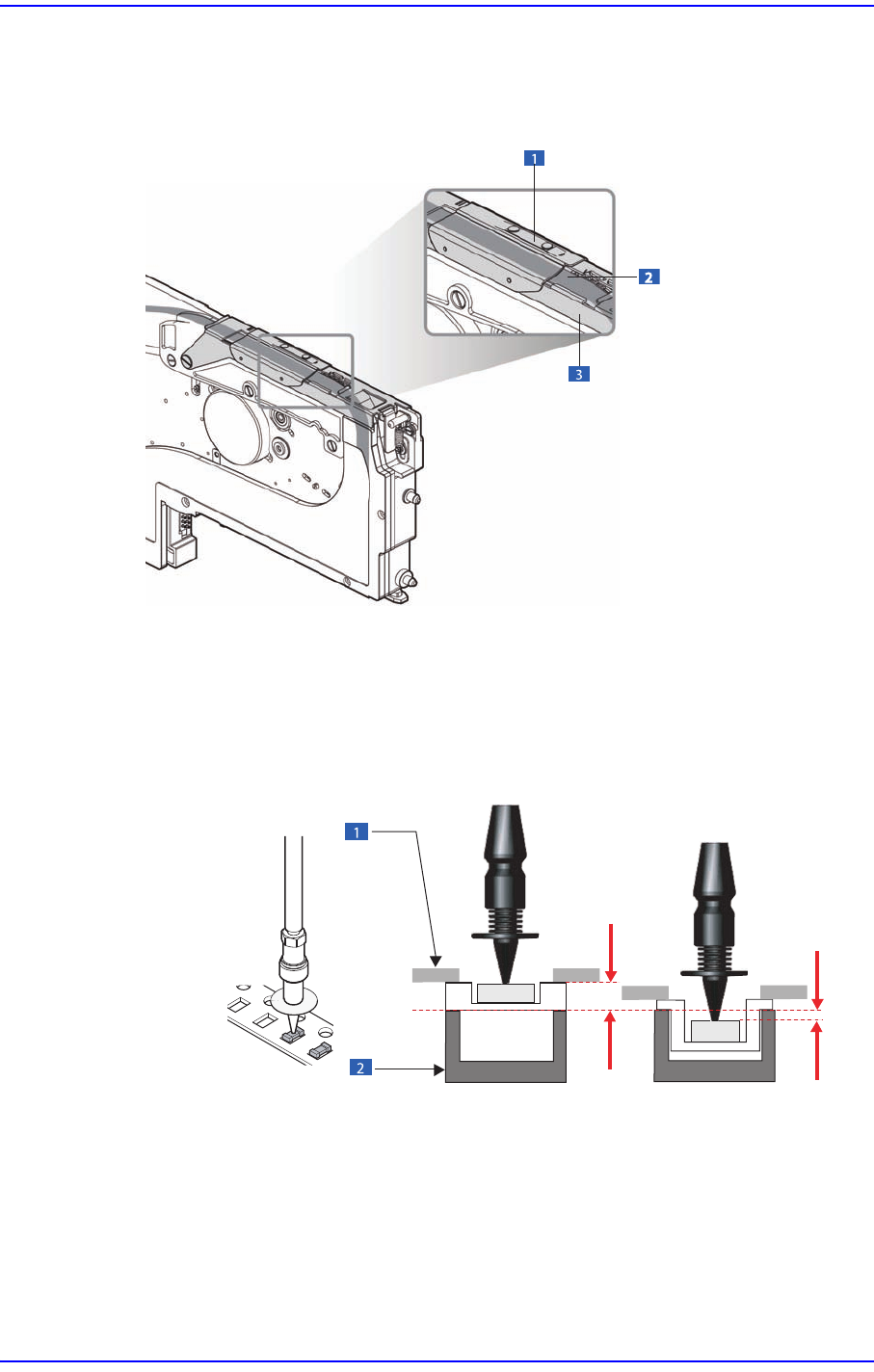 1

2

3

1

2