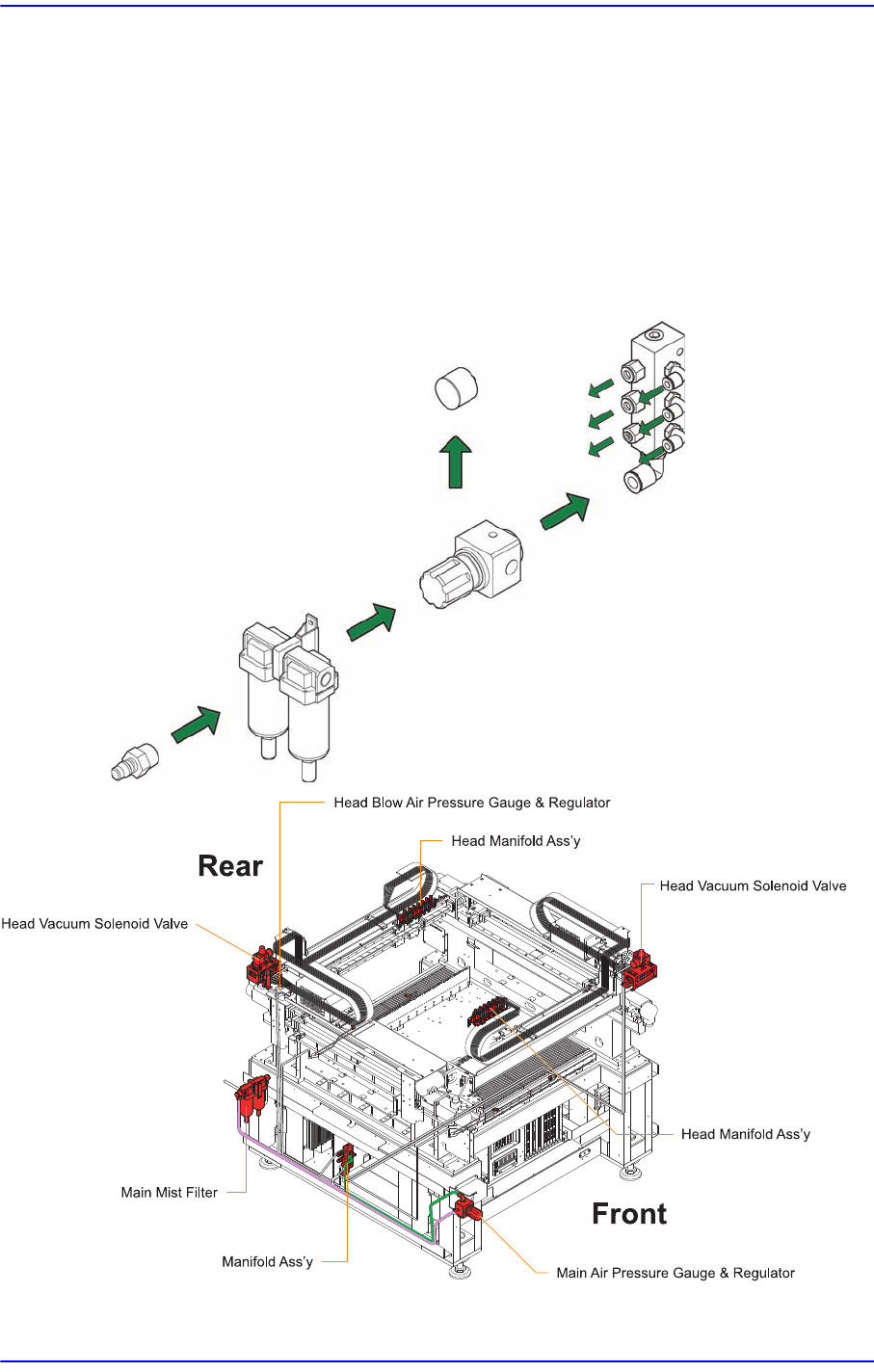 Head Blow Air Pressure Gauge & Regulator

Head Manifold Ass'y

Rear

Head Vacuum Solenoid Valve

Head Vacuum Solenoid Valve

Head Manifold Ass'y

Main Mist Filter

Front

Manifold Ass'y

Main Air Pressure Gauge & Regulator