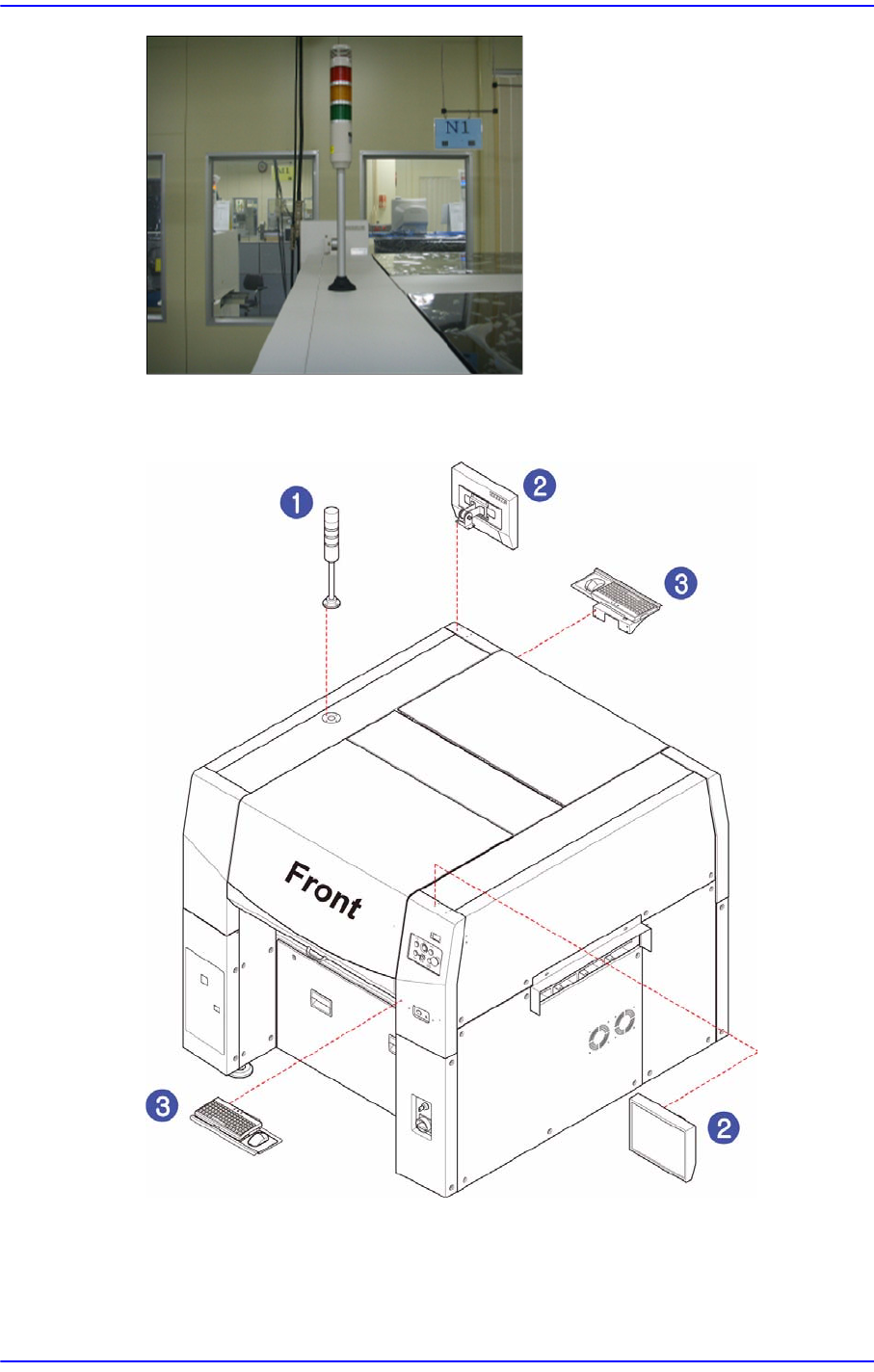 N1

1

2

3

Front

3

2