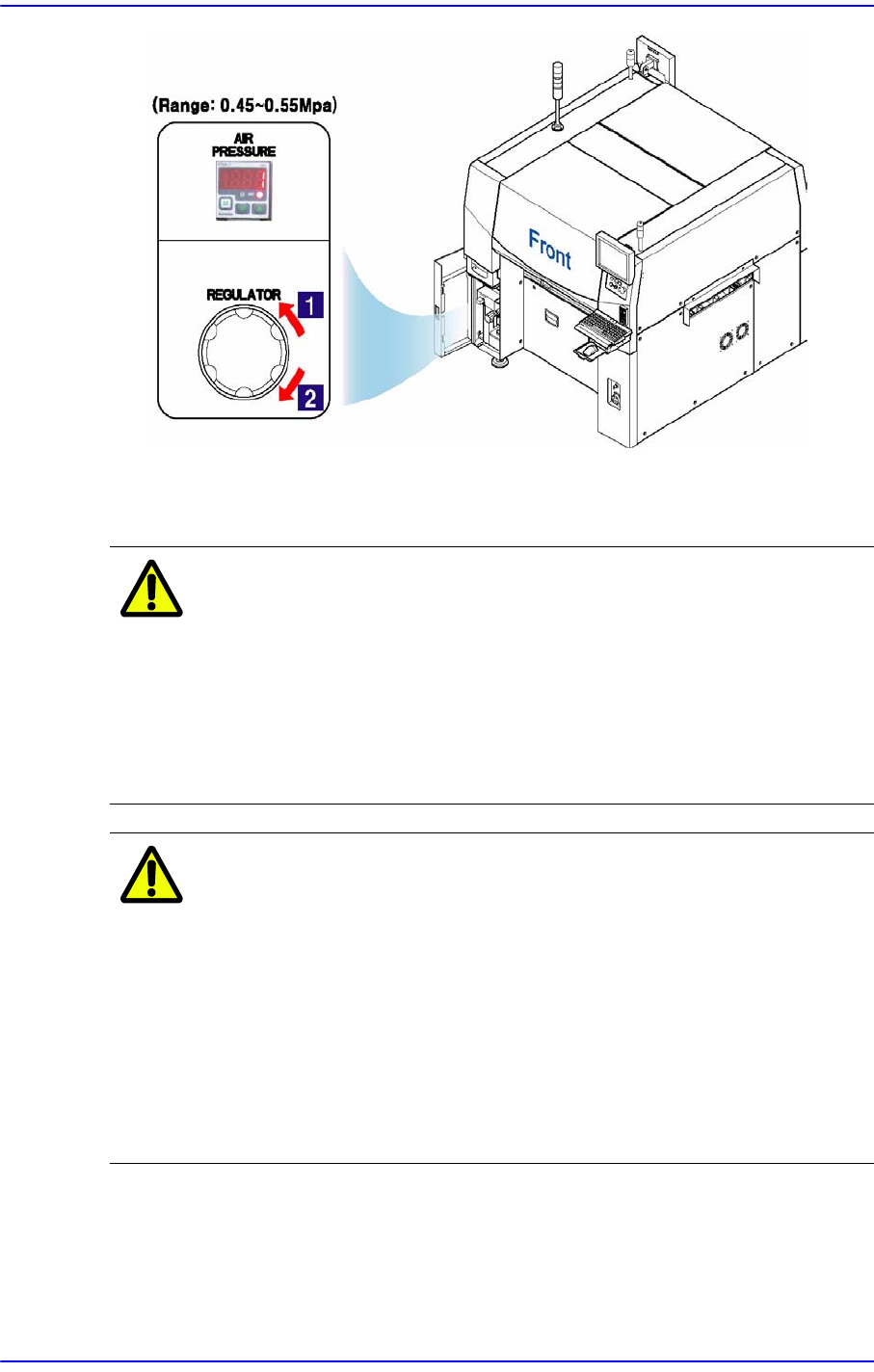 (Range: 0.45~0.55Mpa)

AIR PRESSURE

REGULATOR

1

2

Front